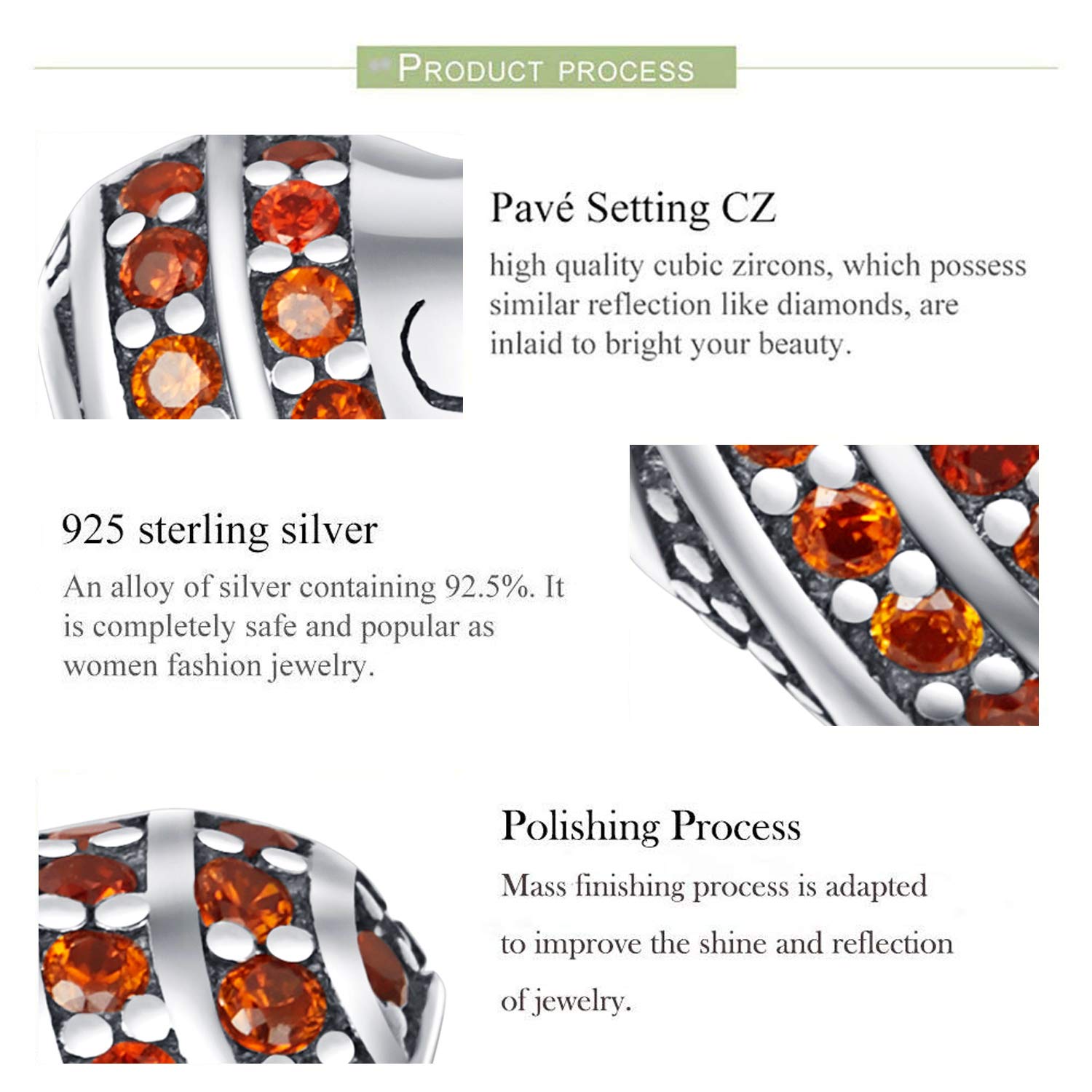 PRODUCT PROCESS

Pavé Setting CZ

high quality cubic zircons, which possess similar reflection like diamonds, are inlaid to bright your beauty.

925 sterling silver

An alloy of silver containing 92.5%. It is completely safe and popular as women fashion jewelry.

Polishing Process

Mass finishing process is adapted to improve the shine and reflection of jewelry.