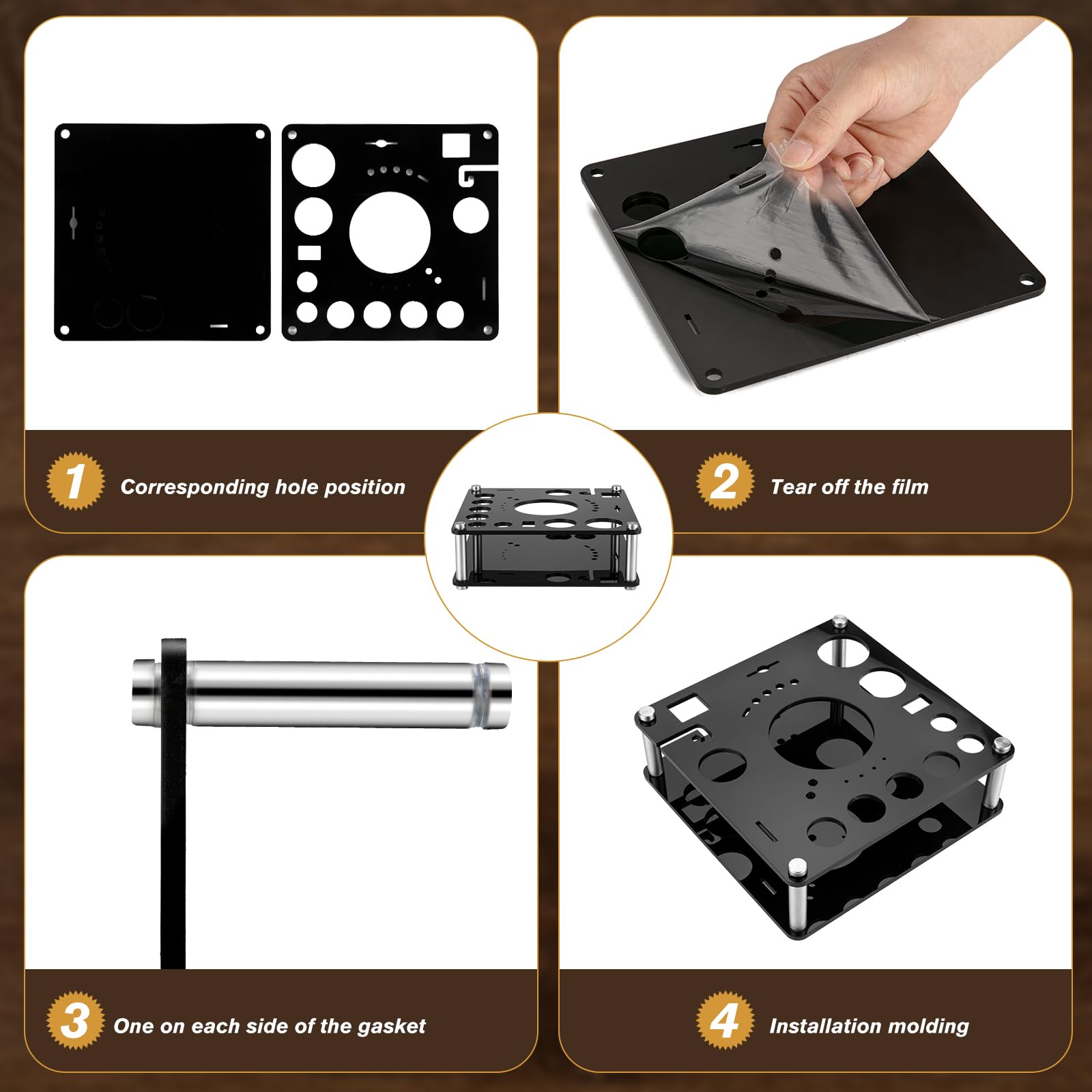 1 Corresponding hole position

2 Tear off the film

3 One on each side of the gasket

4 Installation molding