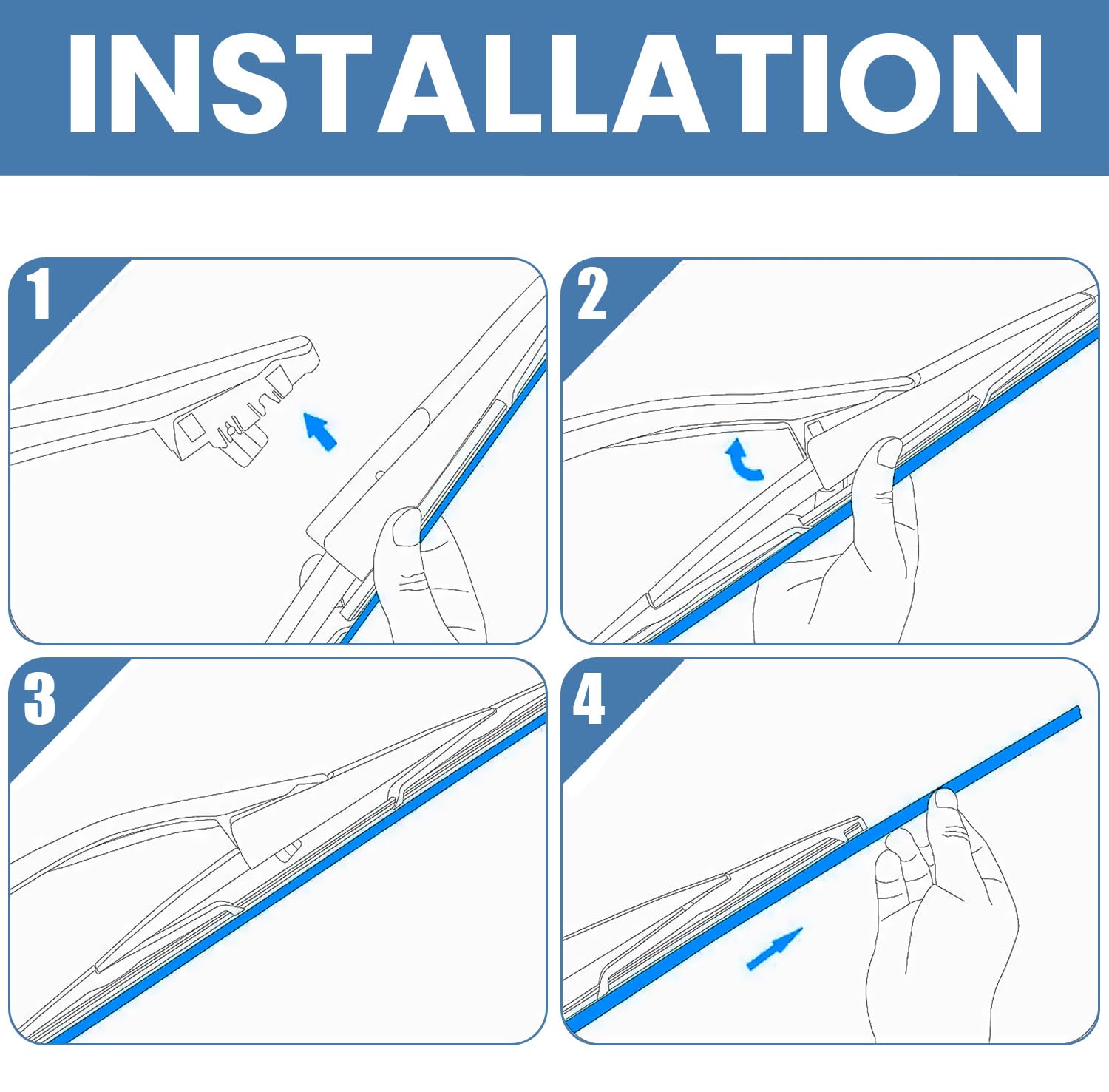 INSTALLATION

1

2

3

4