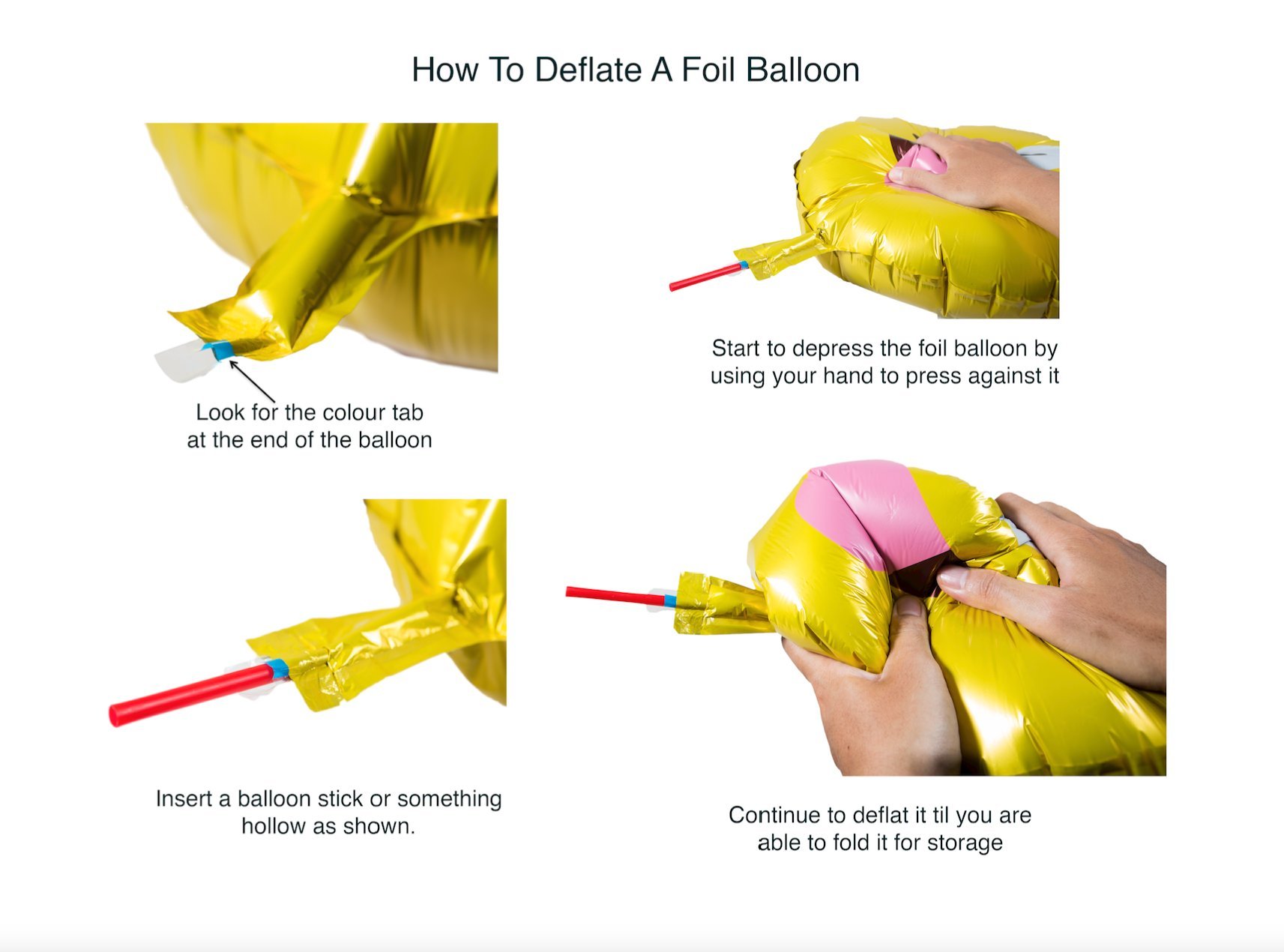 How To Deflate A Foil Balloon

Look for the colour tab at the end of the balloon

Start to depress the foil balloon by using your hand to press against it

Insert a balloon stick or something hollow as shown.

Continue to deflat it til you are able to fold it for storage