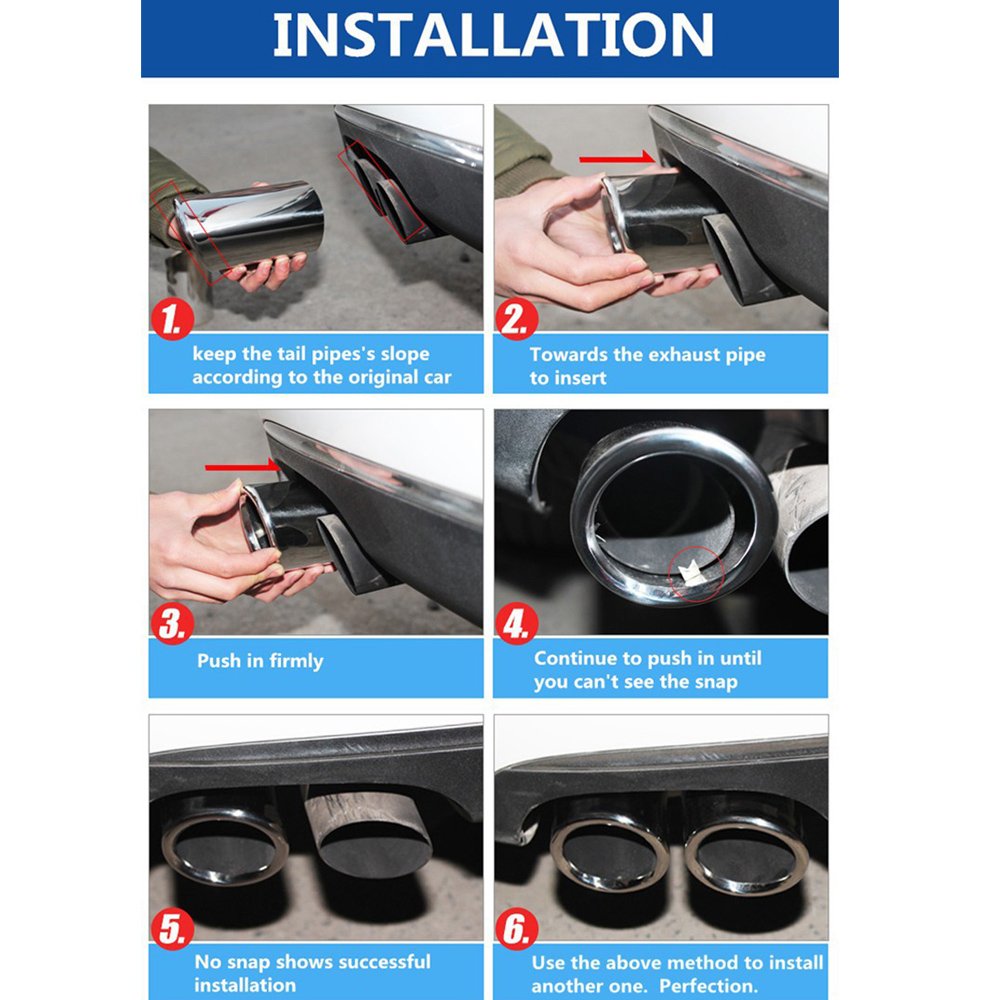 INSTALLATION

1.
keep the tail pipes's slope according to the original car

2.
Towards the exhaust pipe to insert

3.
Push in firmly

4.
Continue to push in until you can't see the snap

5.
No snap shows successful installation

6.
Use the above method to install another one. Perfection.