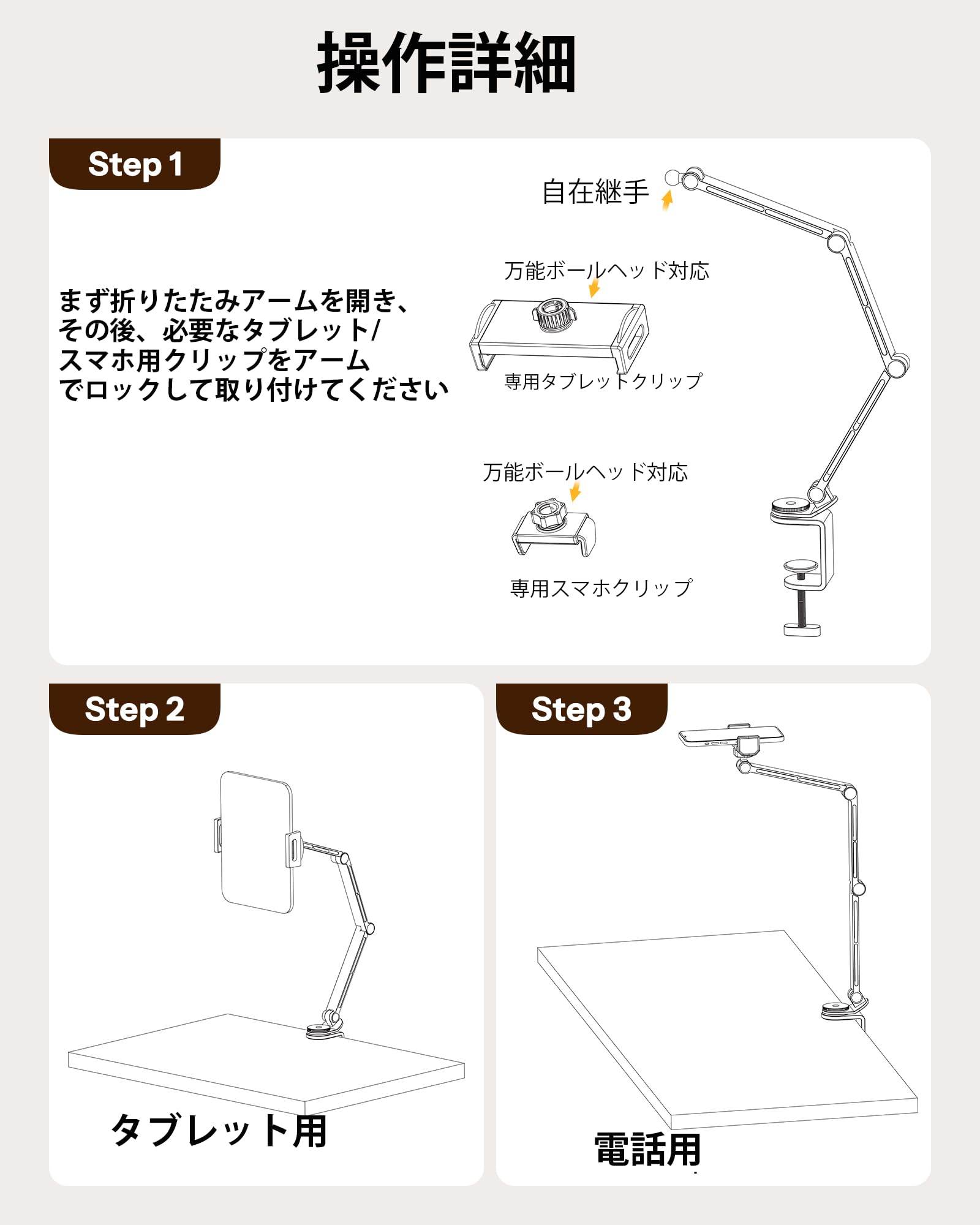 操作詳細

Step 1

まず折りたたみアームを開き、その後、必要なタブレット/スマホ用クリップをアームでロックして取り付けてください

自在継手

万能ボールヘッド対応

専用タブレットクリップ

万能ボールヘッド対応

専用スマホクリップ

Step 2

タブレット用

Step 3

電話用