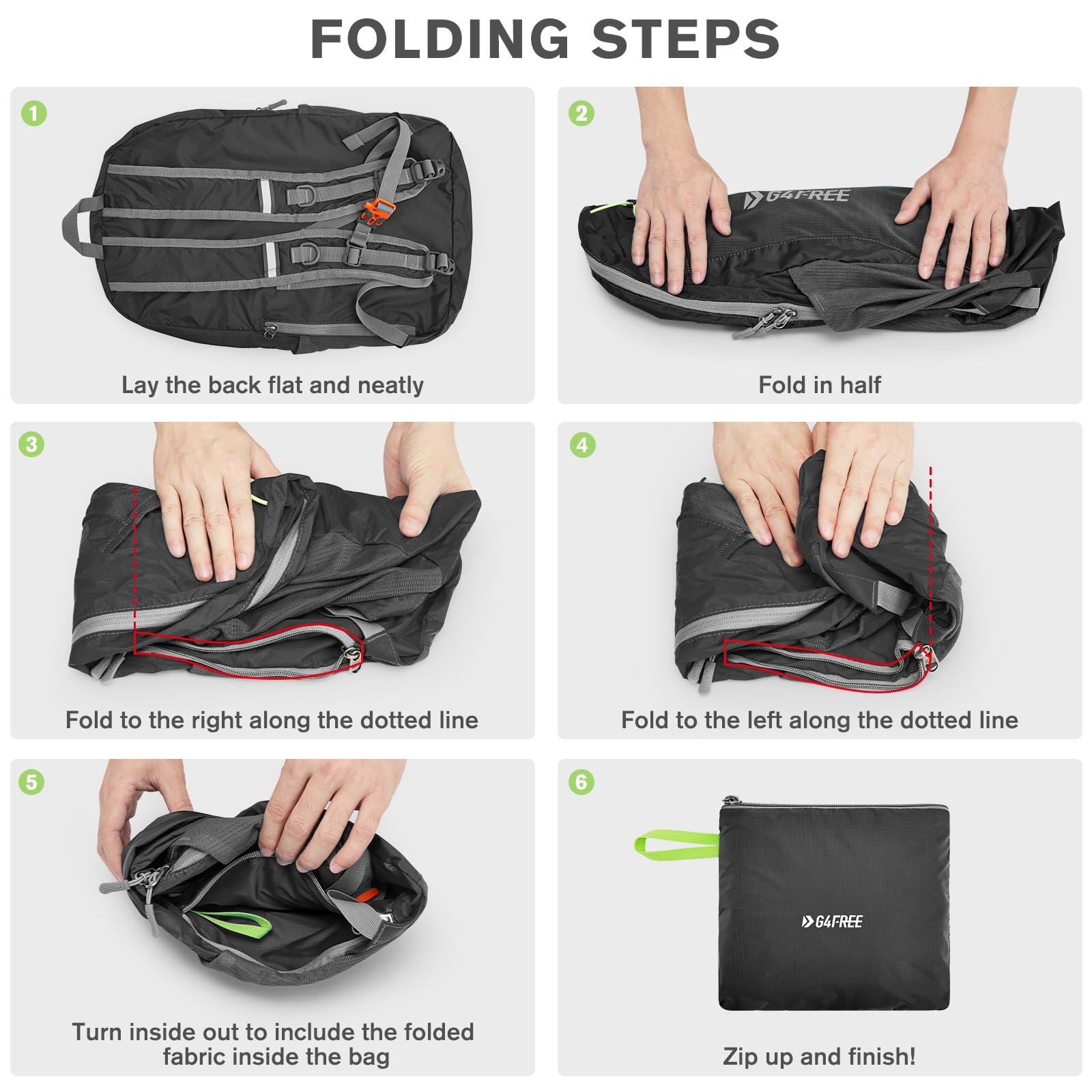 FOLDING STEPS

1

Lay the back flat and neatly

2

G4FREE

Fold in half

3

Fold to the right along the dotted line

4

Fold to the left along the dotted line

5

Turn inside out to include the folded fabric inside the bag

6

G4FREE

Zip up and finish!