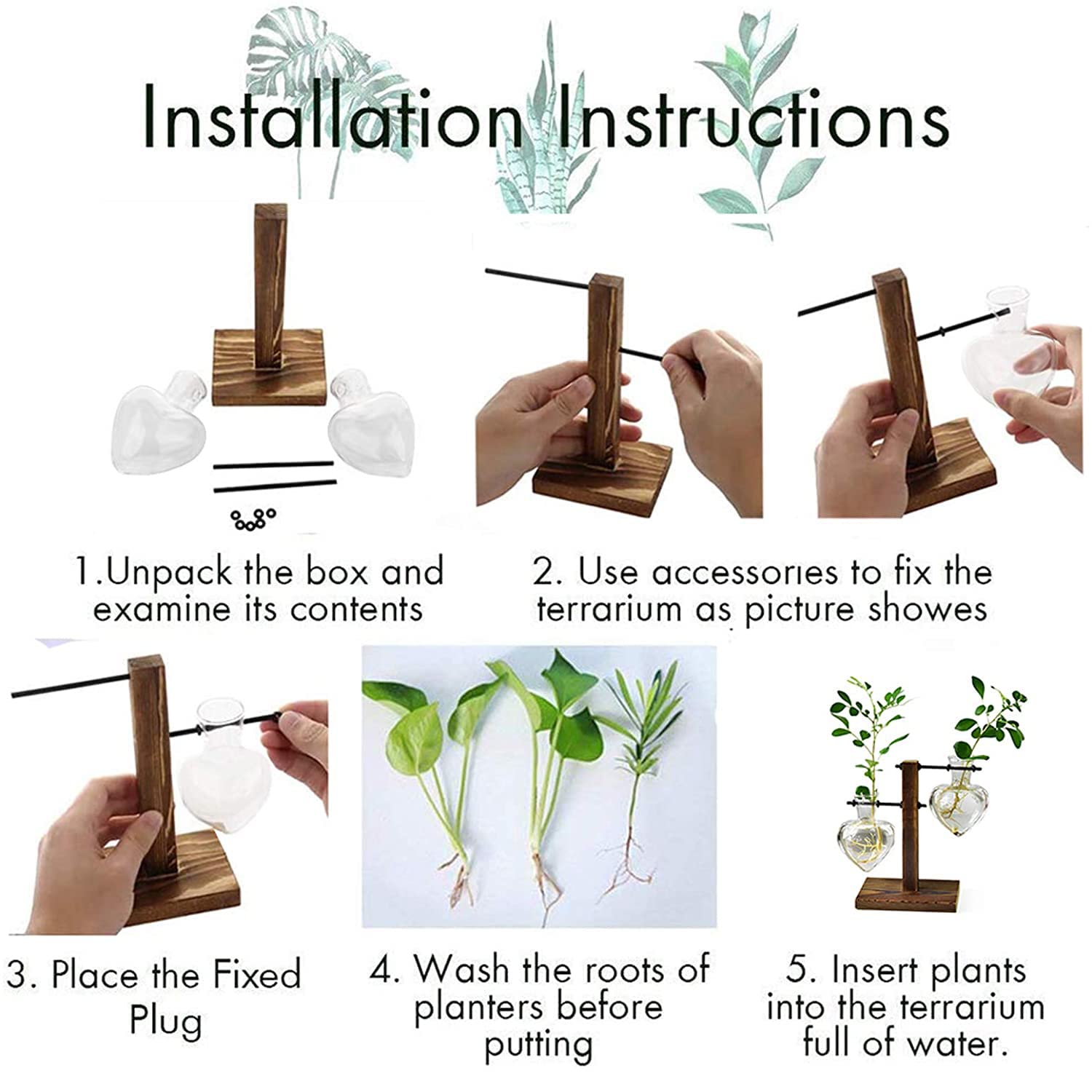 Installation Instructions

1.Unpack the box and examine its contents

2. Use accessories to fix the terrarium as picture showes

3. Place the Fixed Plug

4. Wash the roots of planters before putting

5. Insert plants into the terrarium full of water.