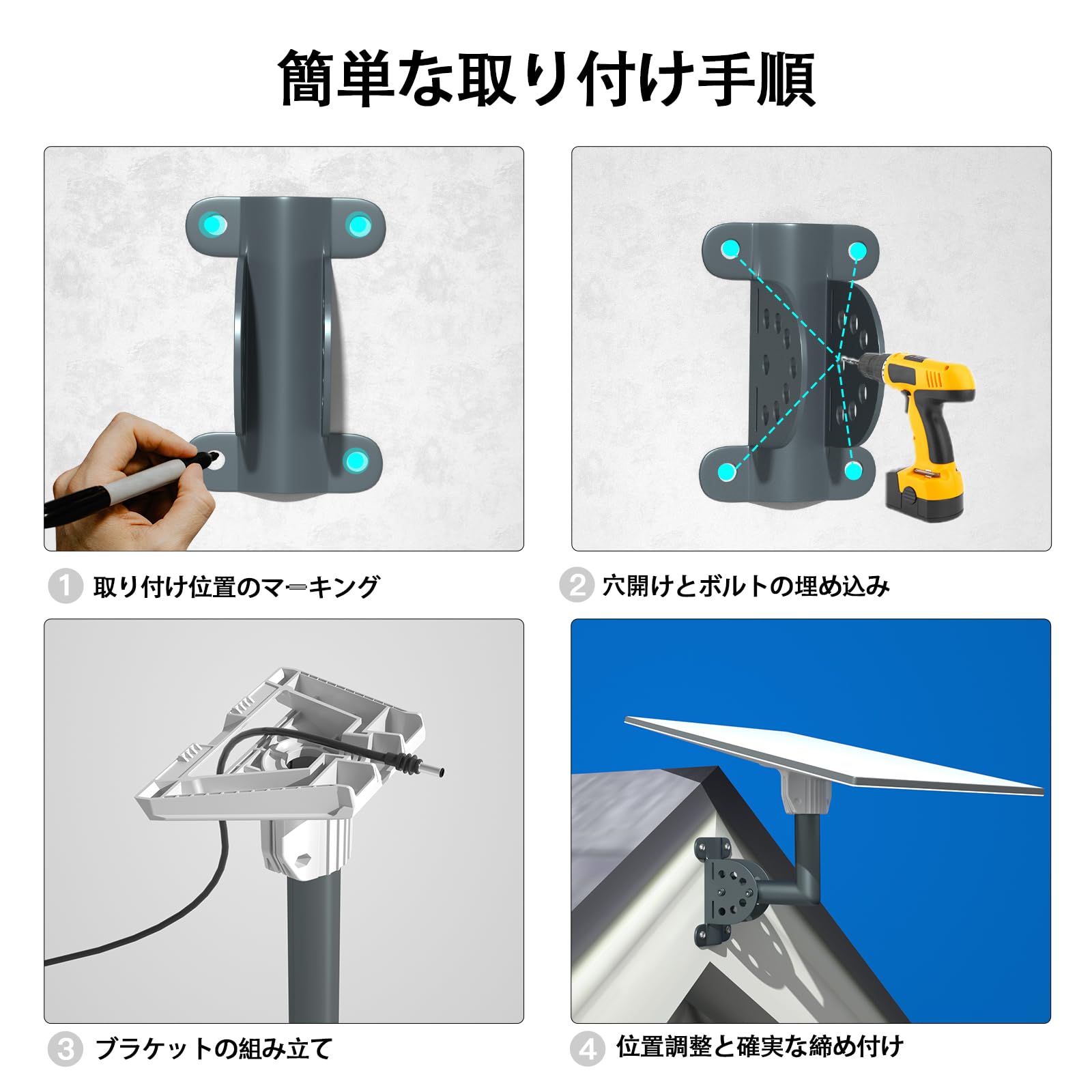 簡単な取り付け手順

1 取り付け位置のマーキング

2 穴開けとボルトの埋め込み

3 ブラケットの組み立て

4 位置調整と確実な締め付け