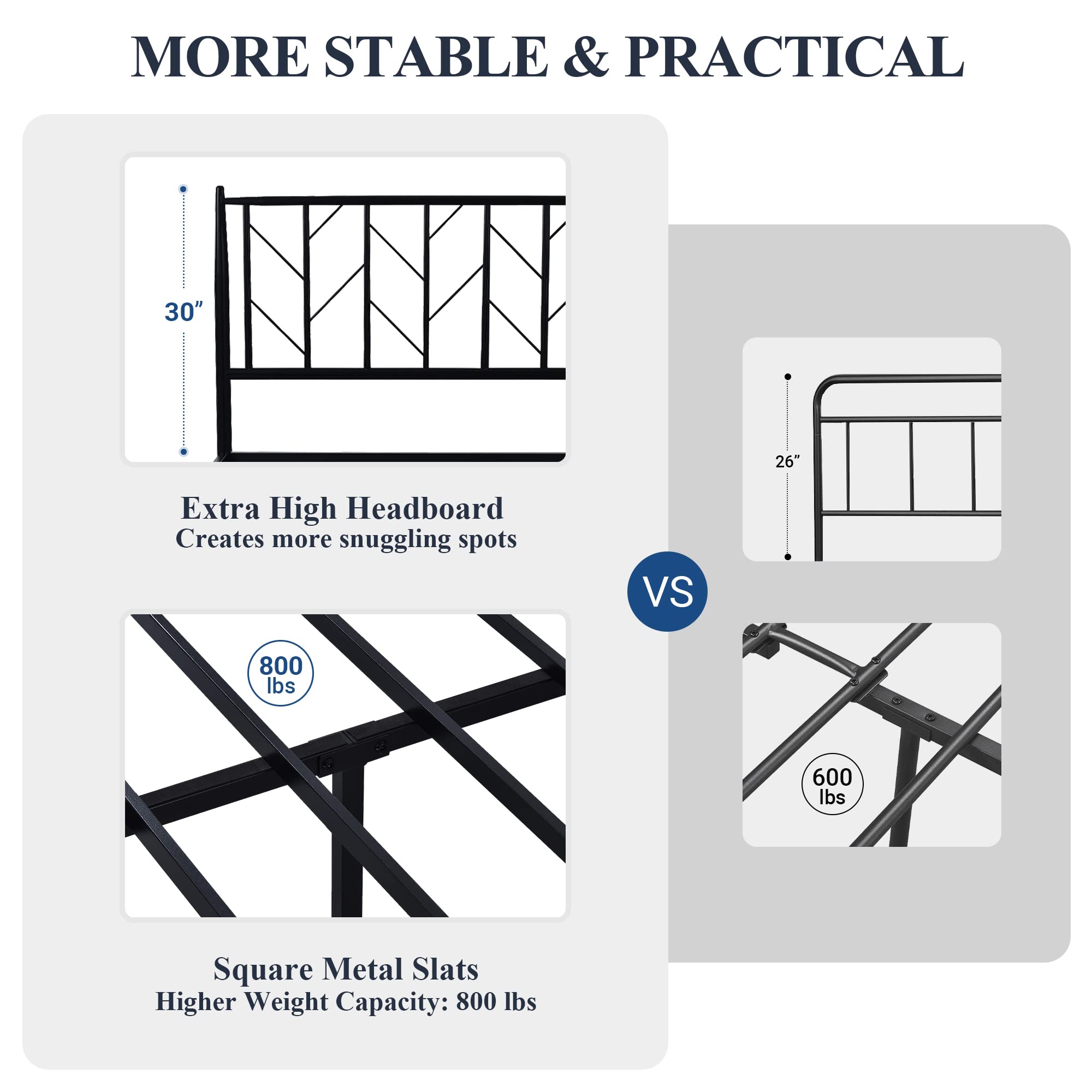 MORE STABLE & PRACTICAL

30”

Extra High Headboard
Creates more snuggling spots

800 lbs

Square Metal Slats
Higher Weight Capacity: 800 lbs

VS

26”

600 lbs