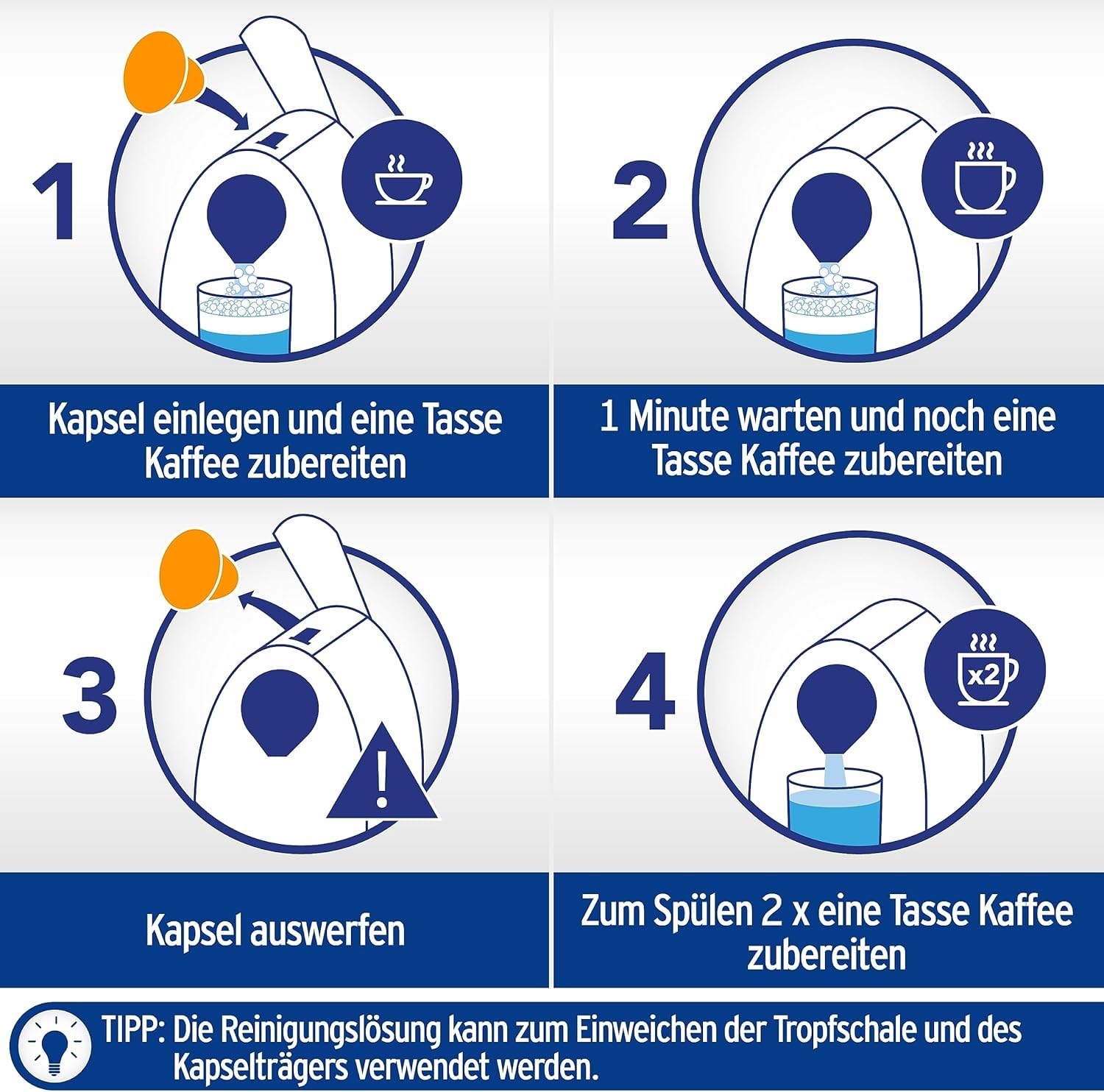 1

Kapsel einlegen und eine Tasse Kaffee zubereiten

2

1 Minute warten und noch eine Tasse Kaffee zubereiten

3

!

Kapsel auswerfen

4

x2

Zum Spülen 2 x eine Tasse Kaffee zubereiten

TIPP: Die Reinigungslösung kann zum Einweichen der Tropfschale und des Kapselträgers verwendet werden.