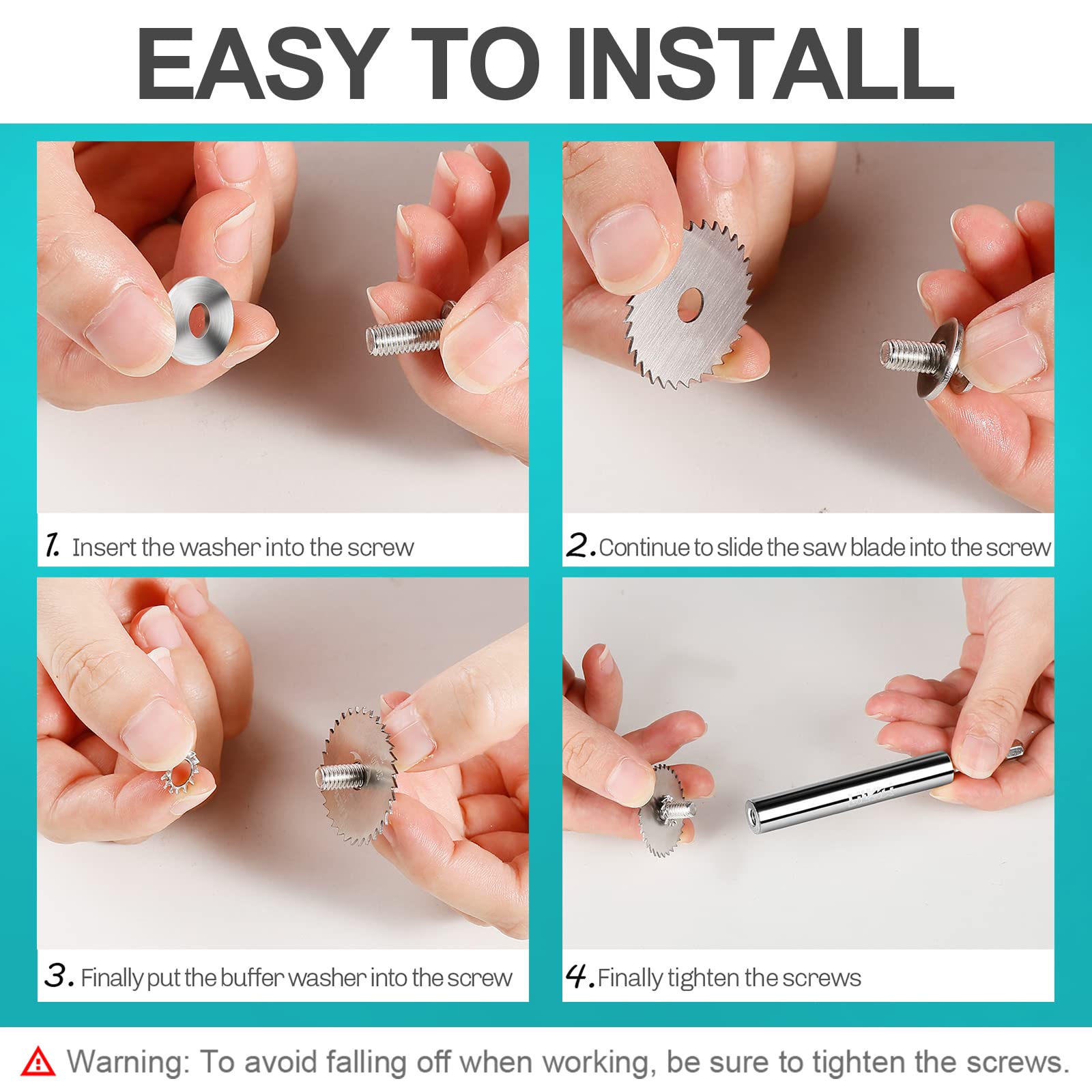 EASY TO INSTALL

1. Insert the washer into the screw

2. Continue to slide the saw blade into the screw

3. Finally put the buffer washer into the screw

4. Finally tighten the screws

Warning: To avoid falling off when working, be sure to tighten the screws.