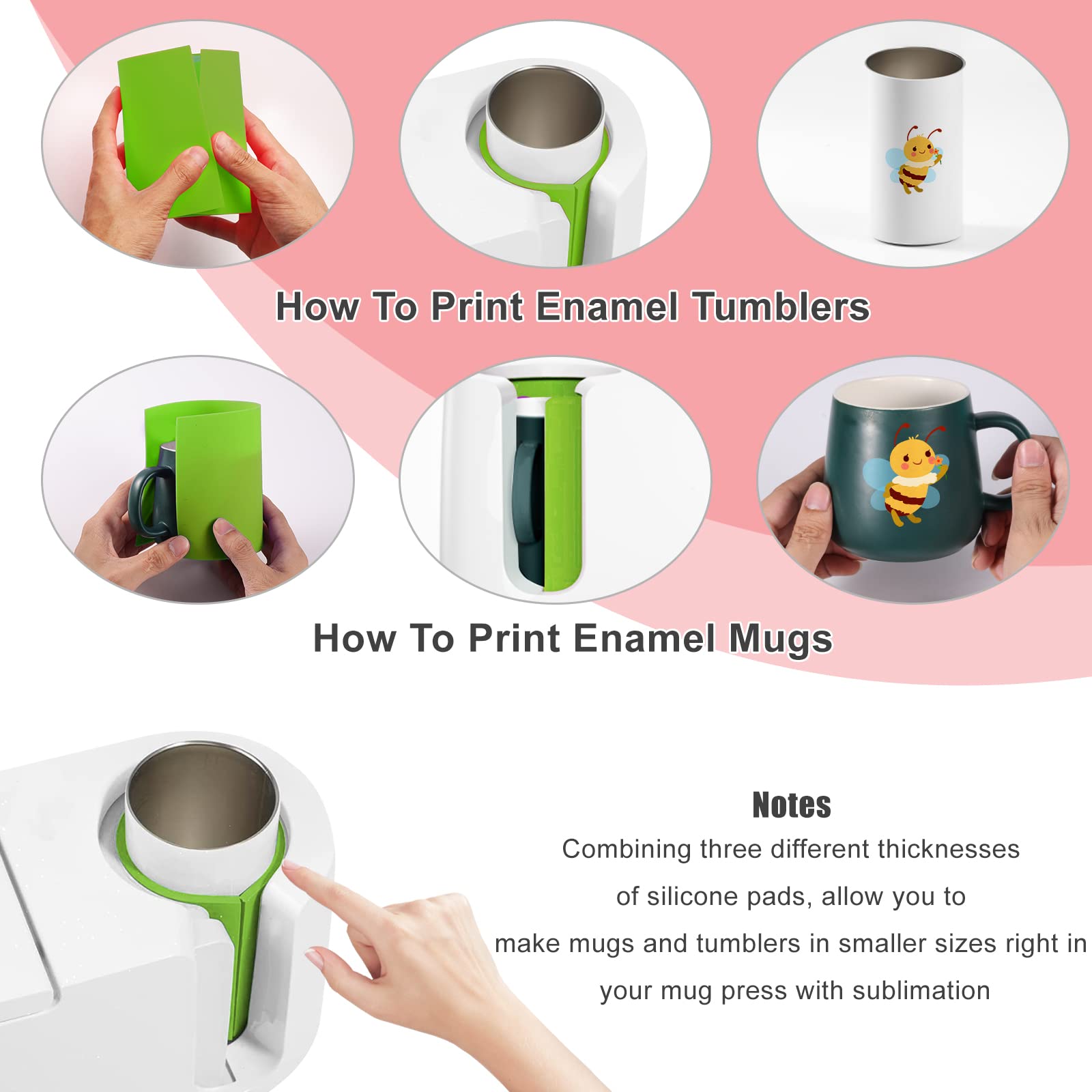 How To Print Enamel Tumblers

How To Print Enamel Mugs

Notes

Combining three different thicknesses of silicone pads, allow you to make mugs and tumblers in smaller sizes right in your mug press with sublimation