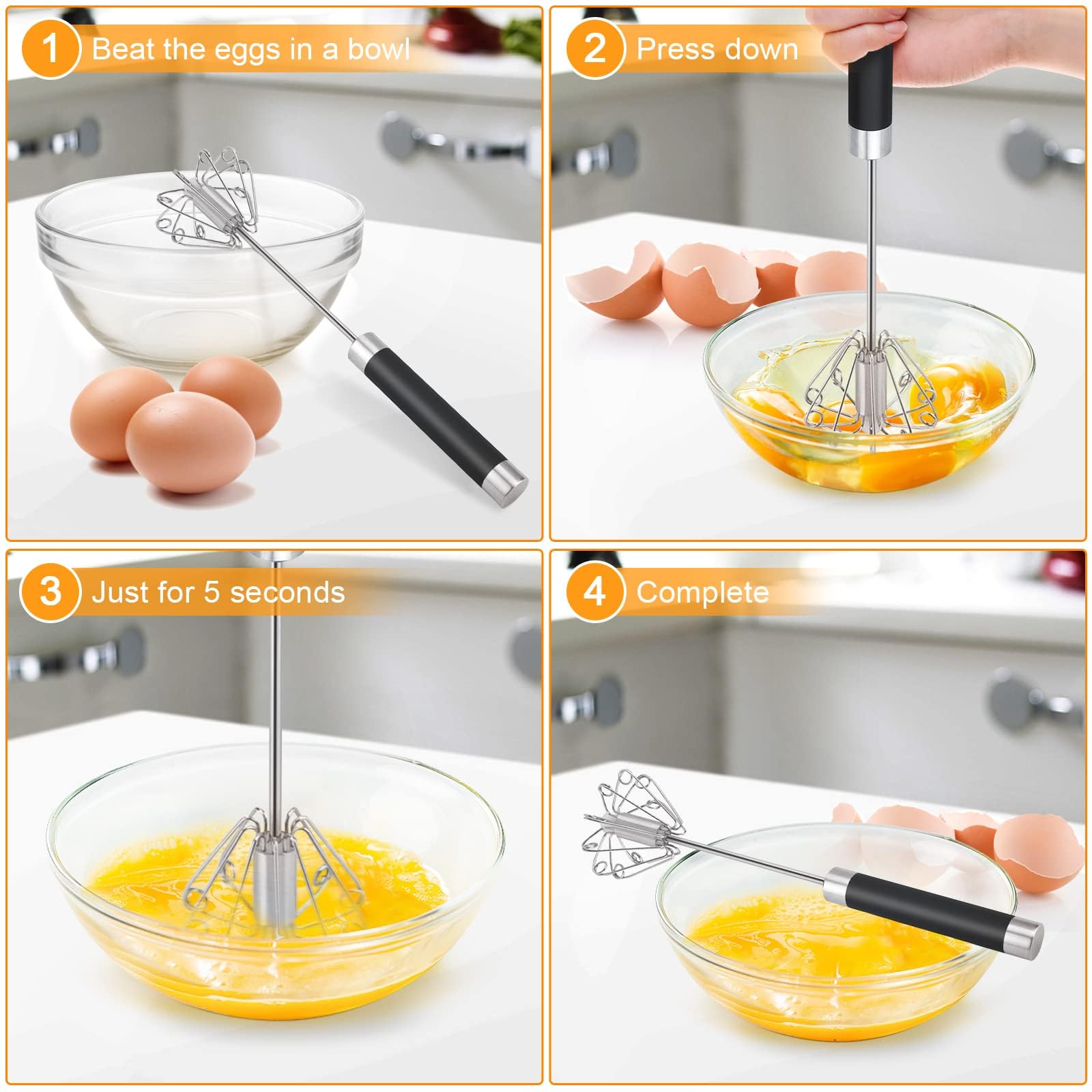 1 Beat the eggs in a bowl

2 Press down

3 Just for 5 seconds

4 Complete