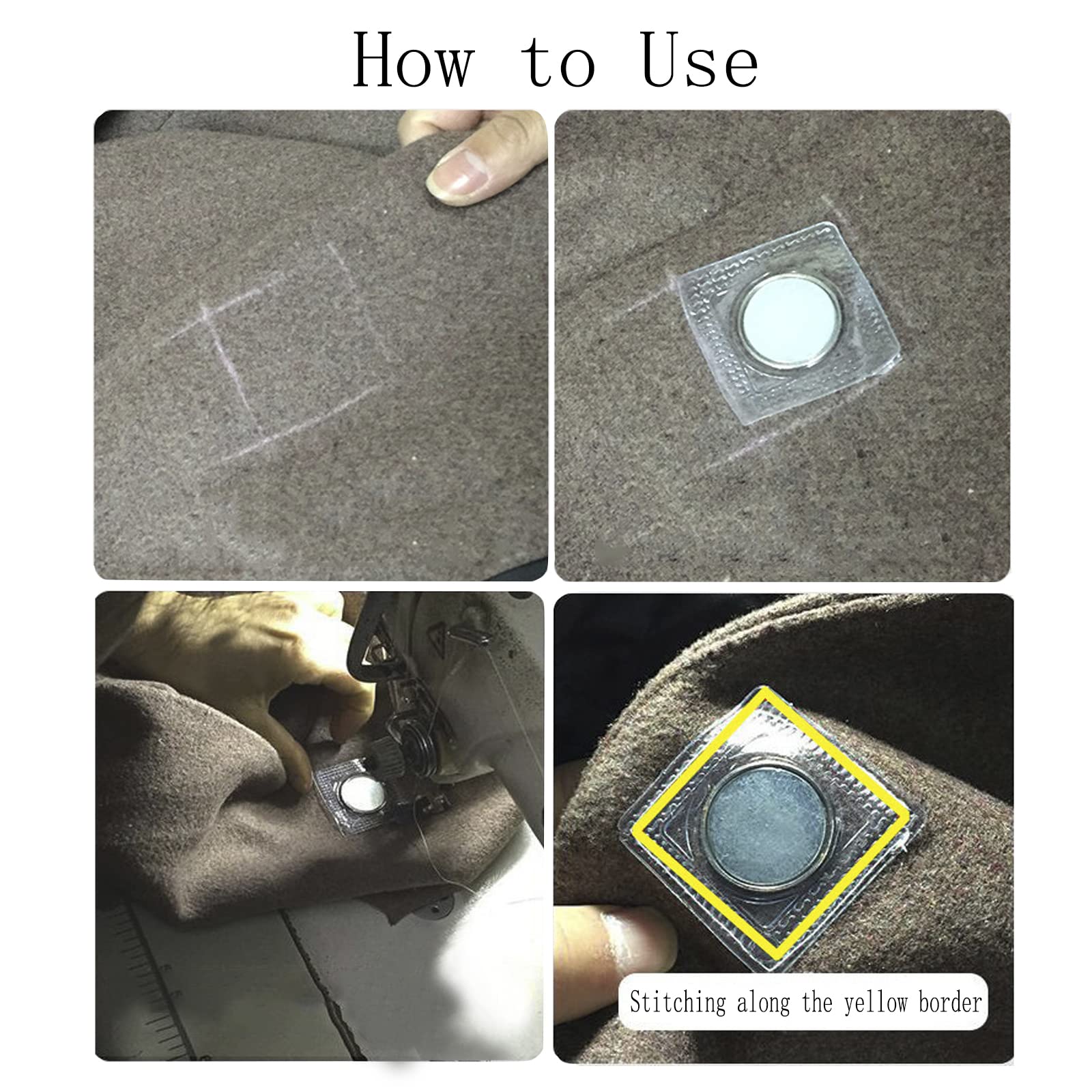 How to Use

Stitching along the yellow border