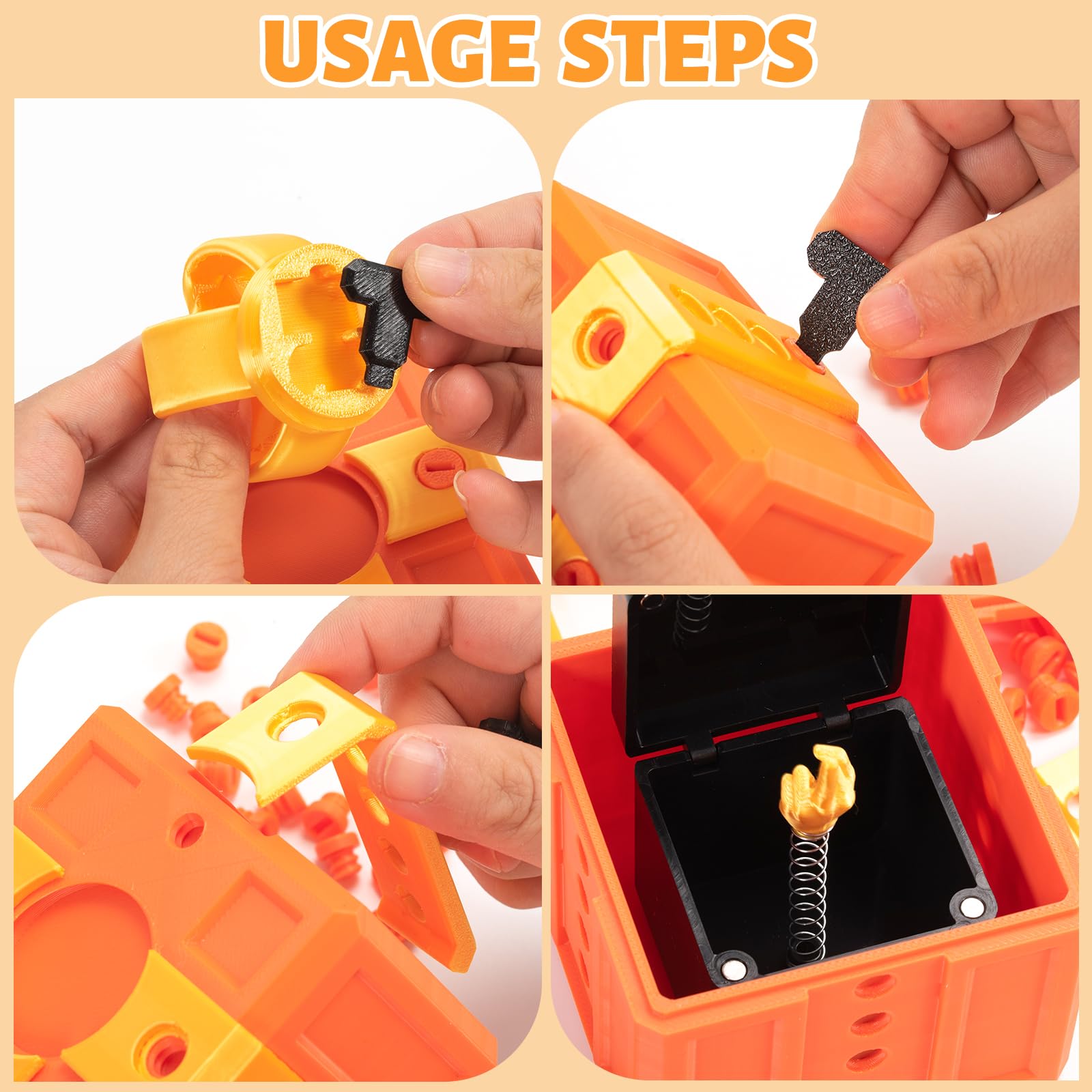 USAGE STEPS