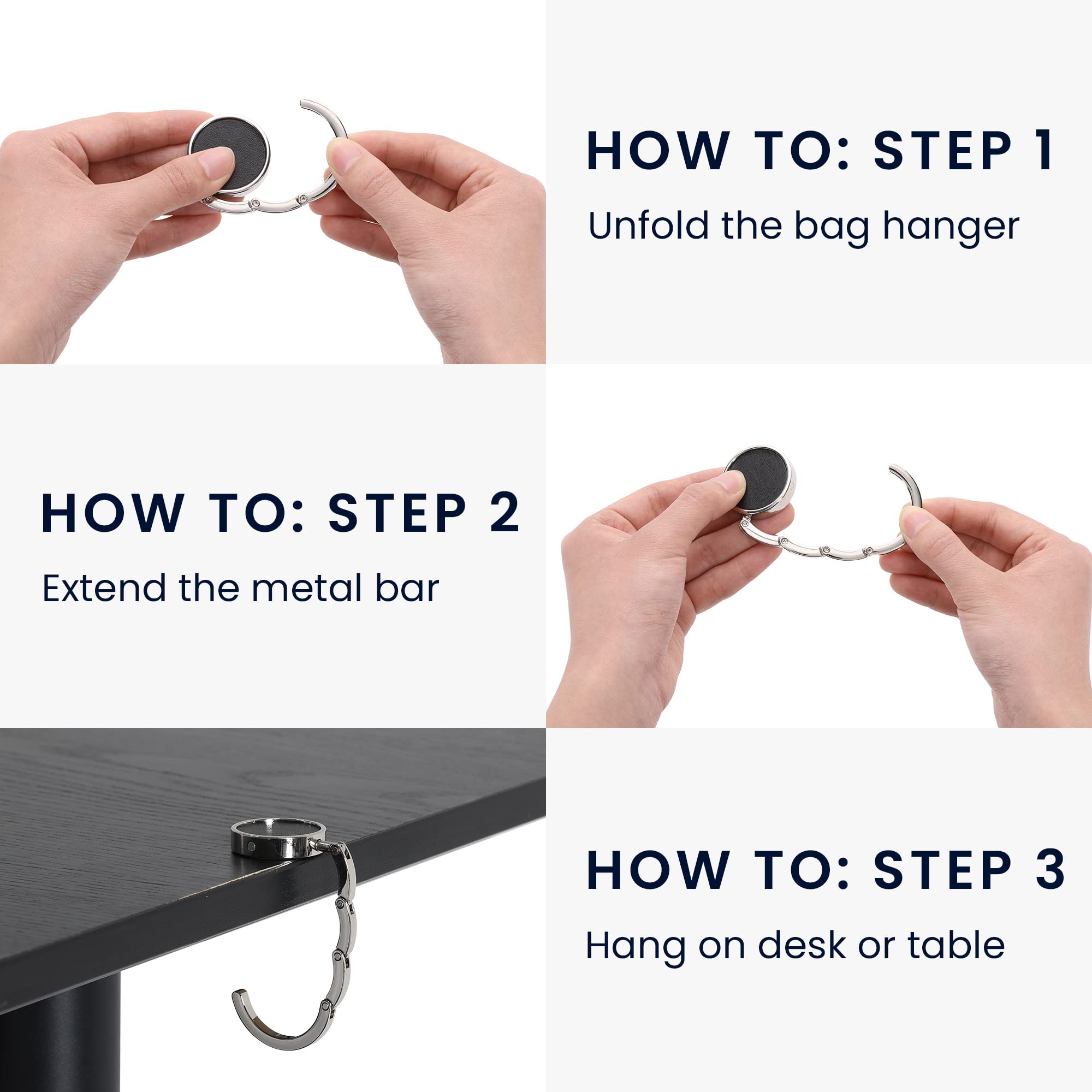 HOW TO: STEP 1

Unfold the bag hanger

HOW TO: STEP 2

Extend the metal bar

HOW TO: STEP 3

Hang on desk or table