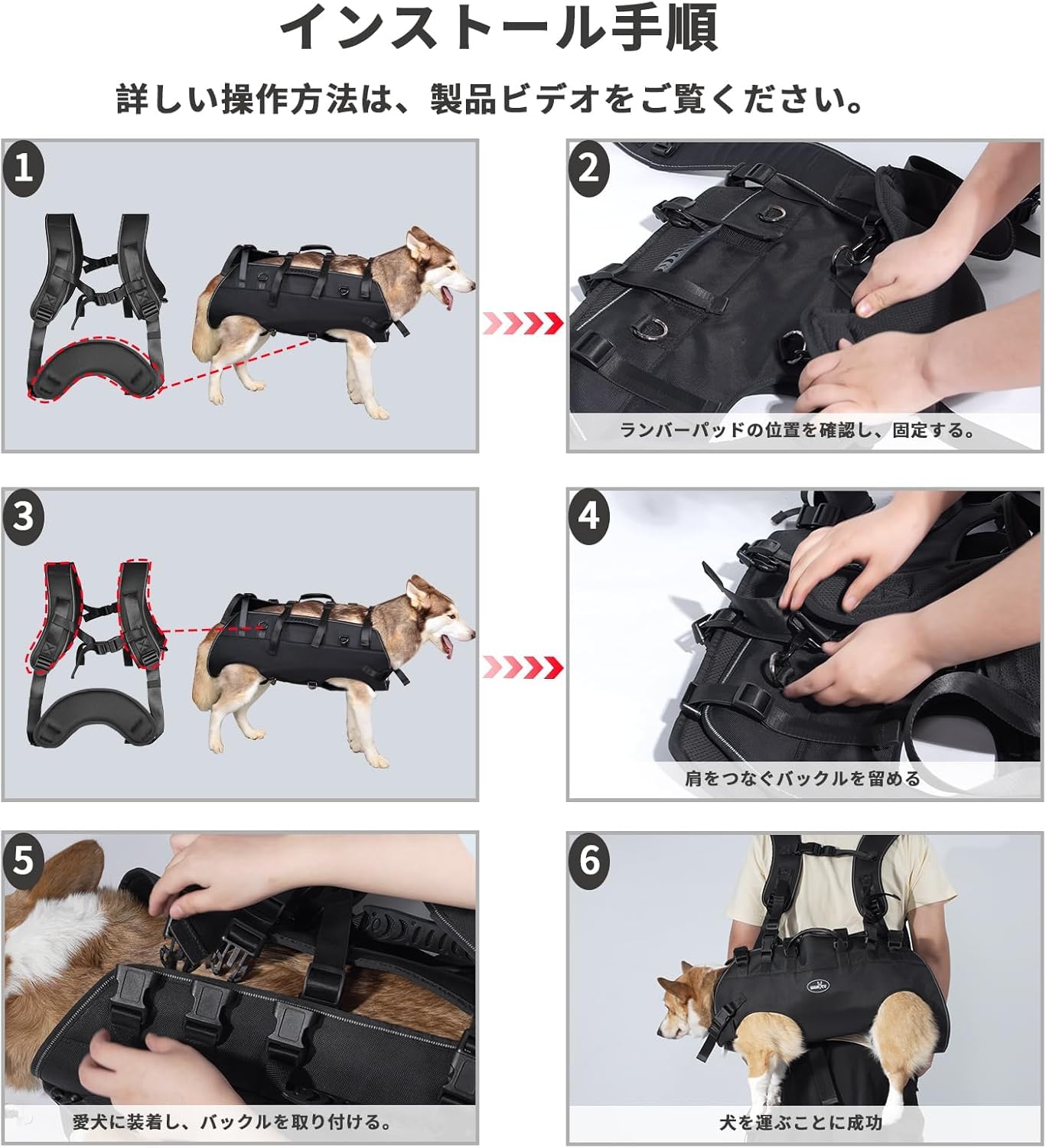 インストール手順

詳しい操作方法は、製品ビデオをご覧ください。

1

2

ランバーパッドの位置を確認し、固定する。

3

4

肩をつなぐバックルを留める

5

愛犬に装着し、バックルを取り付ける。

6

犬を運ぶことに成功