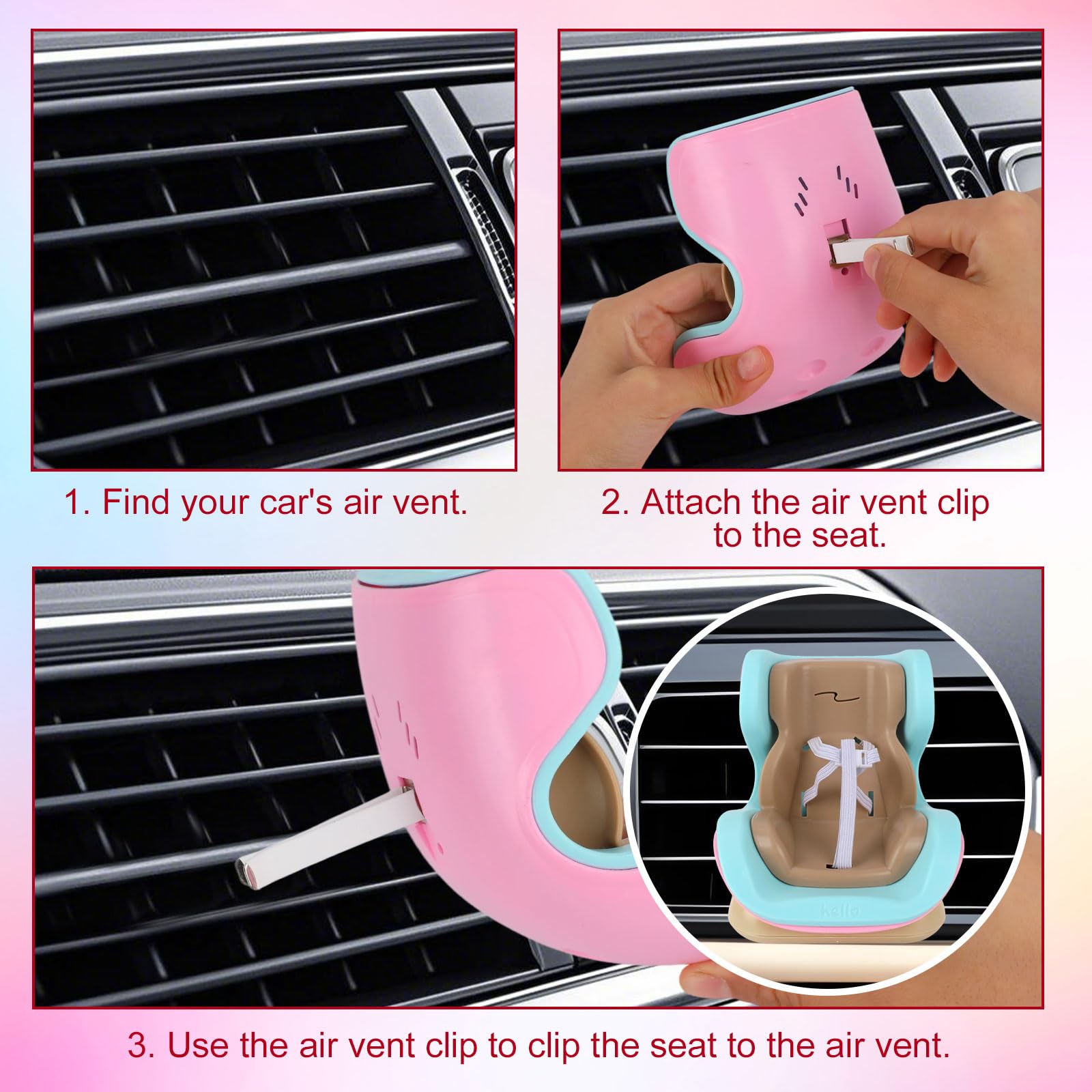 1. Find your car's air vent.

2. Attach the air vent clip to the seat.

hello

3. Use the air vent clip to clip the seat to the air vent.