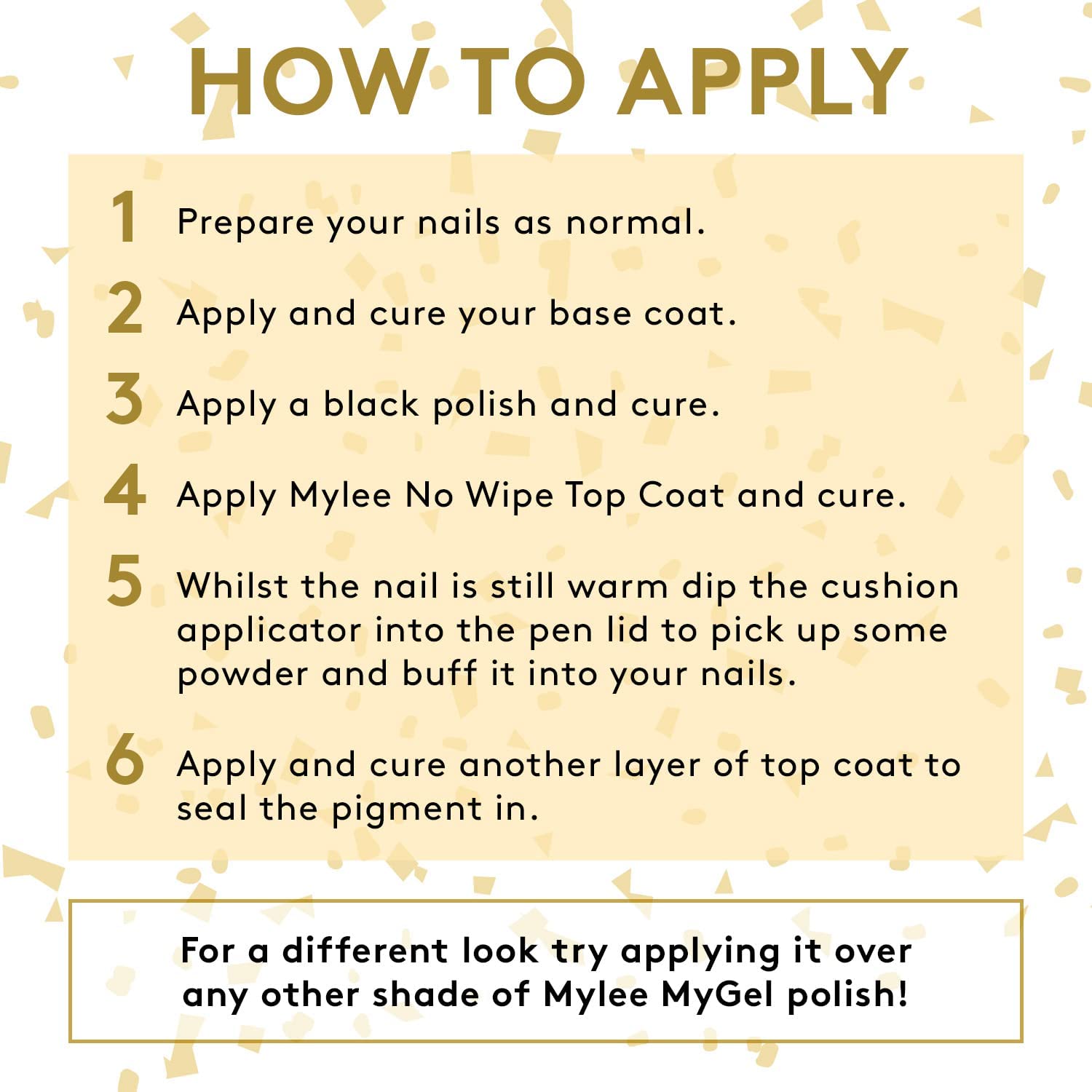 HOW TO APPLY

1 Prepare your nails as normal.

2 Apply and cure your base coat.

3 Apply a black polish and cure.

4 Apply Mylee No Wipe Top Coat and cure.

5 Whilst the nail is still warm dip the cushion applicator into the pen lid to pick up some powder and buff it into your nails.

6 Apply and cure another layer of top coat to seal the pigment in.

For a different look try applying it over any other shade of Mylee MyGel polish!