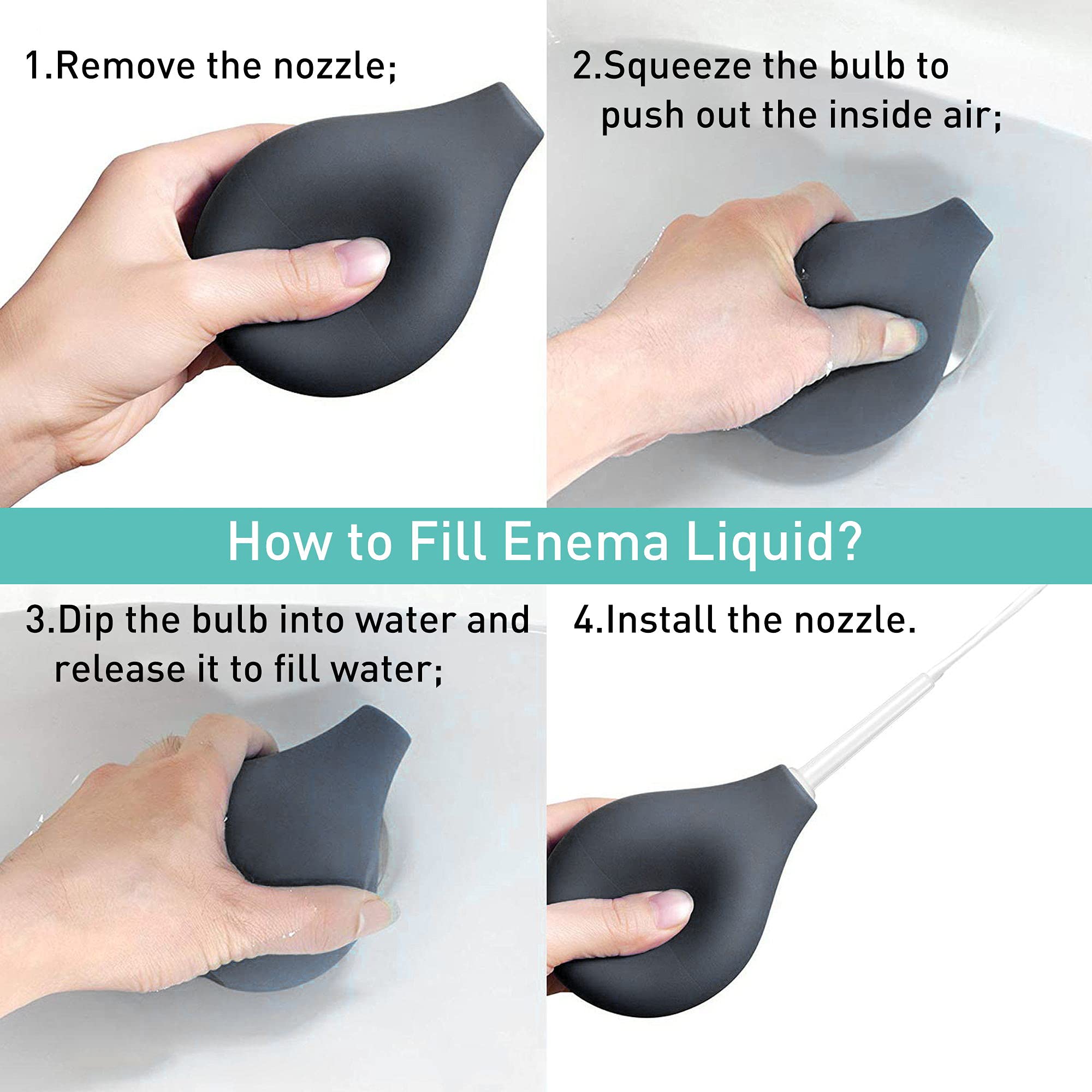 1.Remove the nozzle;

2.Squeeze the bulb to push out the inside air;

How to Fill Enema Liquid?

3.Dip the bulb into water and release it to fill water;

4.Install the nozzle.