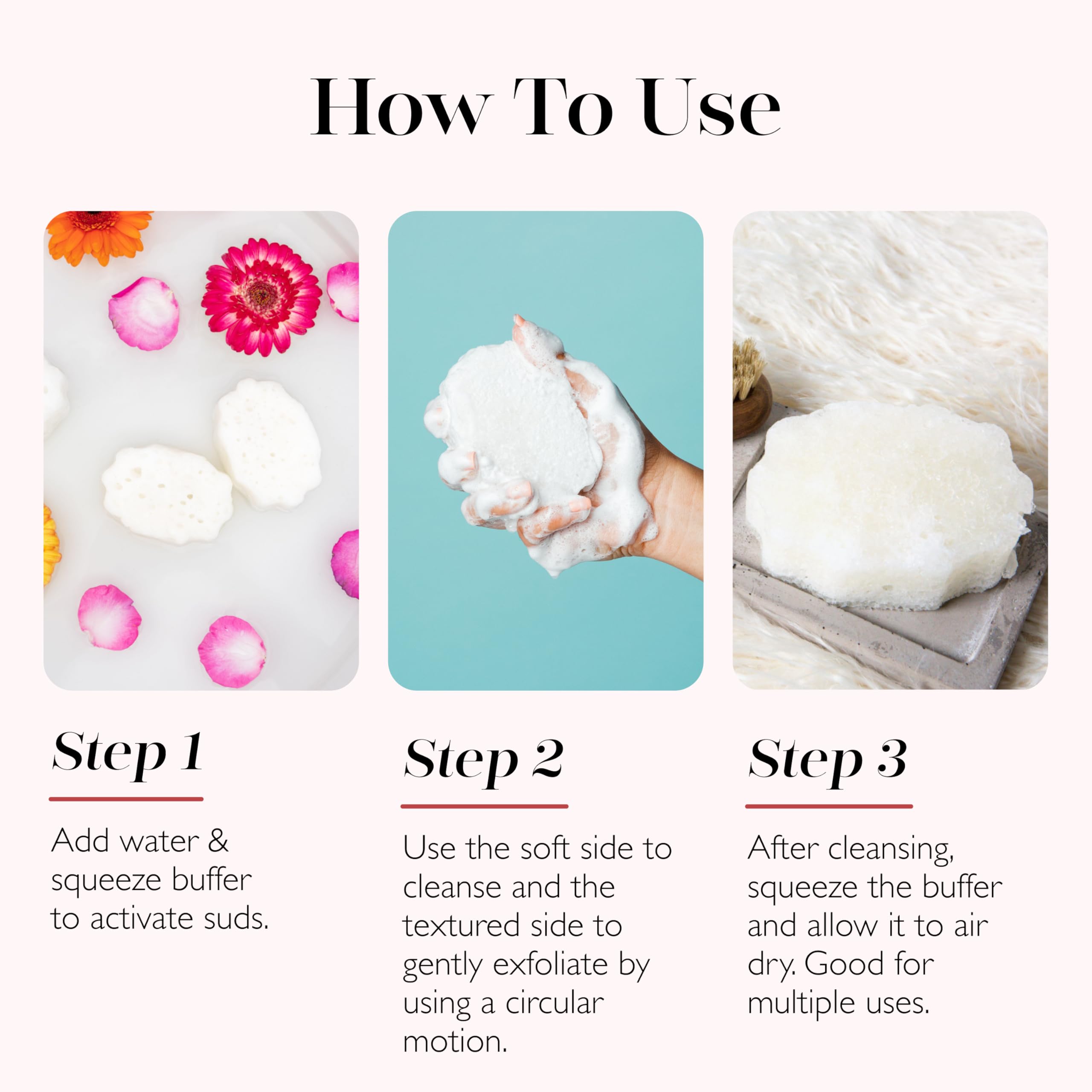 How To Use

Step 1

Add water & squeeze buffer to activate suds.

Step 2

Use the soft side to cleanse and the textured side to gently exfoliate by using a circular motion.

Step 3

After cleansing, squeeze the buffer and allow it to air dry. Good for multiple uses.