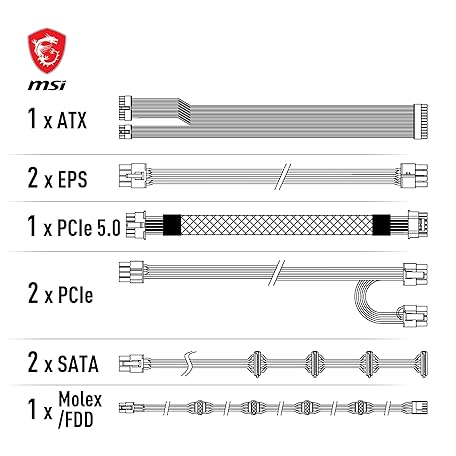 msi

1 x ATX

2 x EPS

1 x PCIe 5.0

2 x PCIe

2 x SATA

1 x Molex /FDD