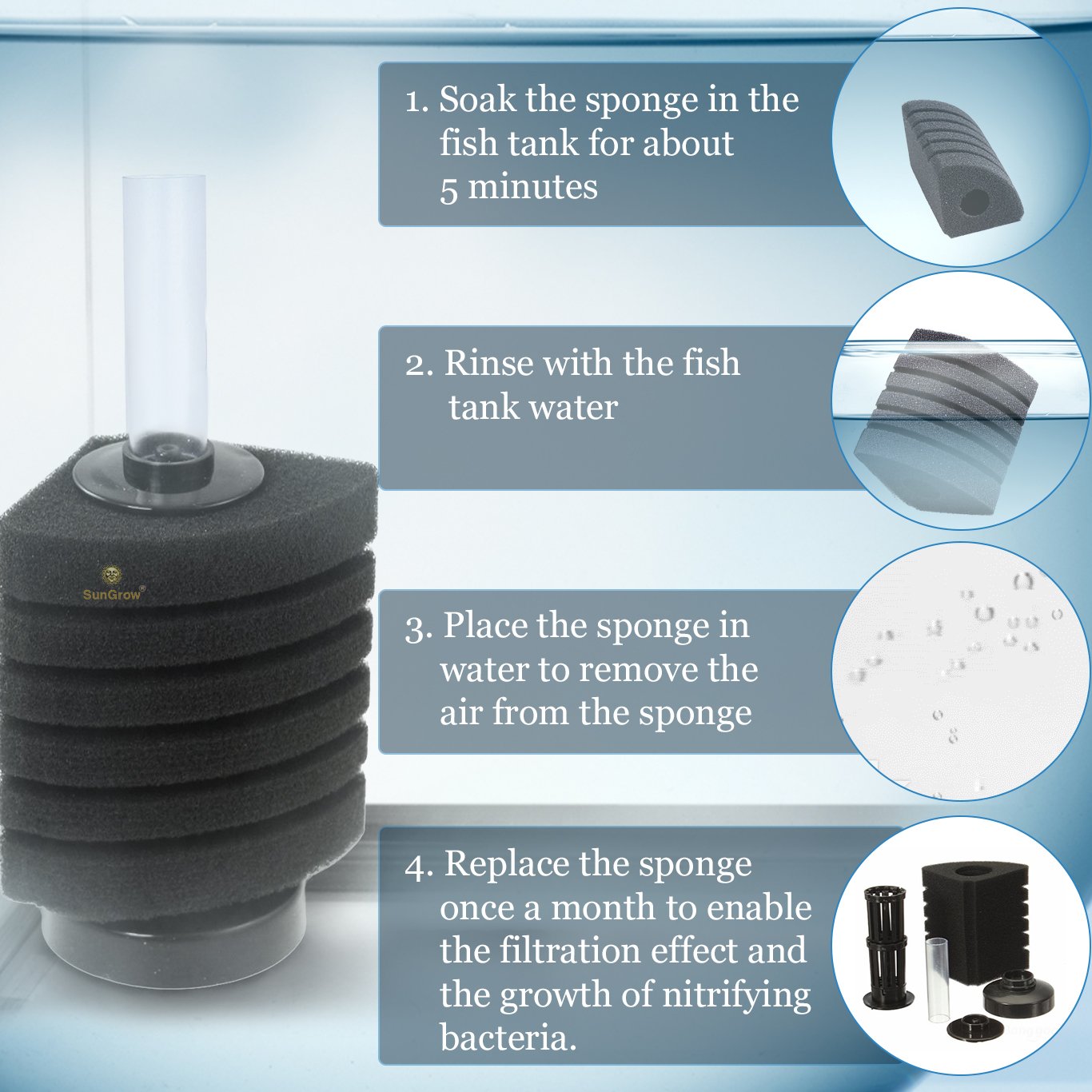 SunGrow®

1. Soak the sponge in the fish tank for about 5 minutes

2. Rinse with the fish tank water

3. Place the sponge in water to remove the air from the sponge

4. Replace the sponge once a month to enable the filtration effect and the growth of nitrifying bacteria.