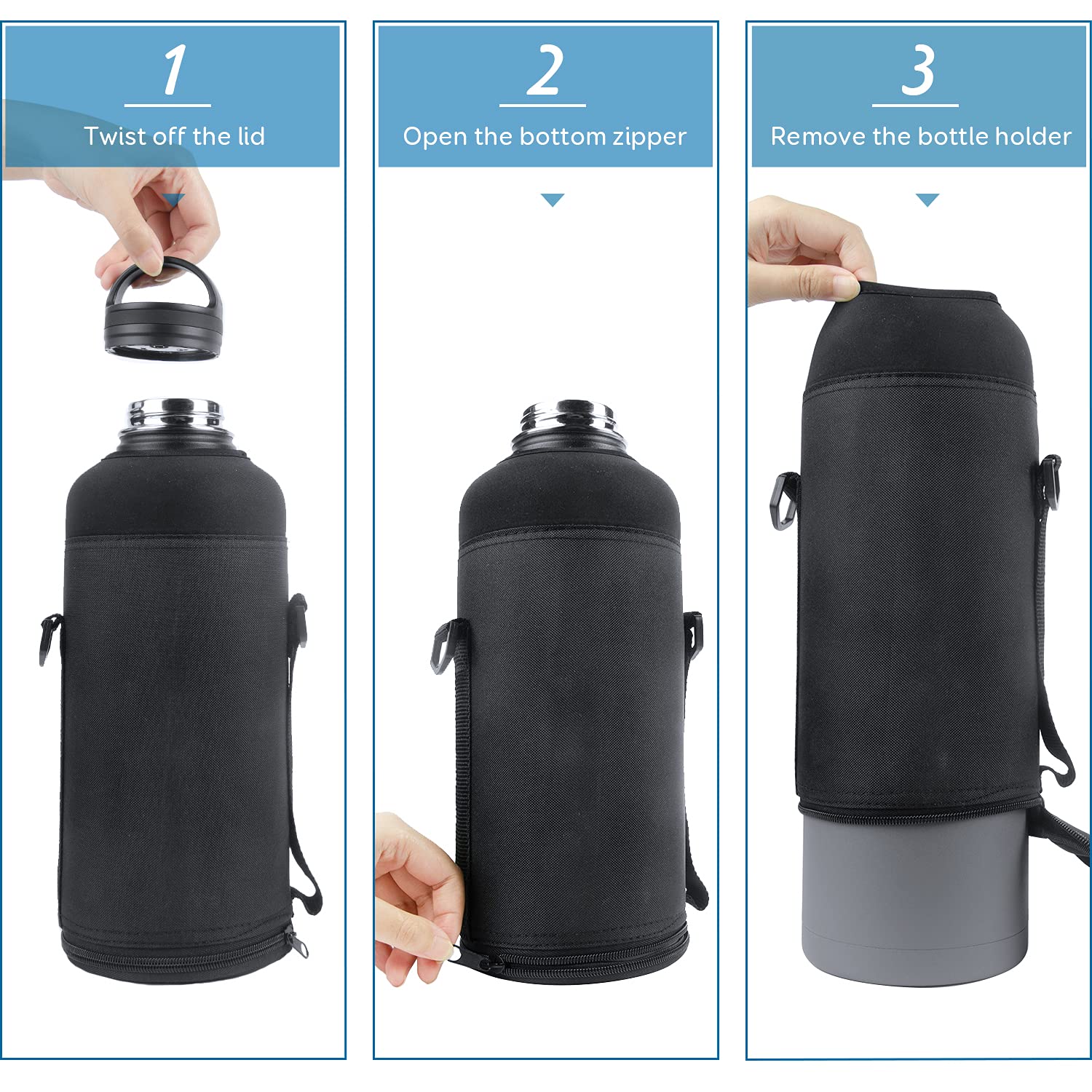 1
Twist off the lid

2
Open the bottom zipper

3
Remove the bottle holder