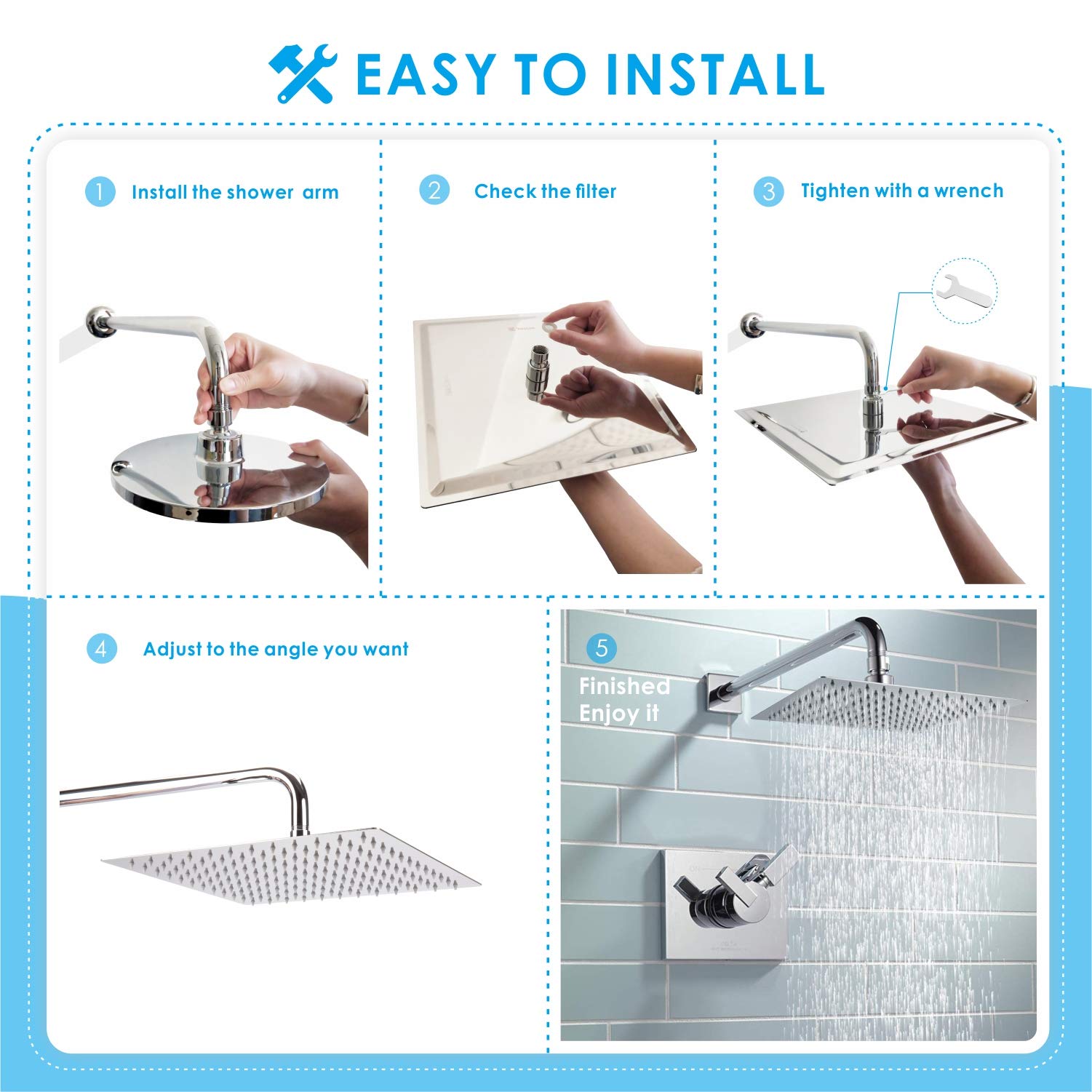 EASY TO INSTALL

1 Install the shower arm

2 Check the filter

3 Tighten with a wrench

4 Adjust to the angle you want

5 Finished Enjoy it