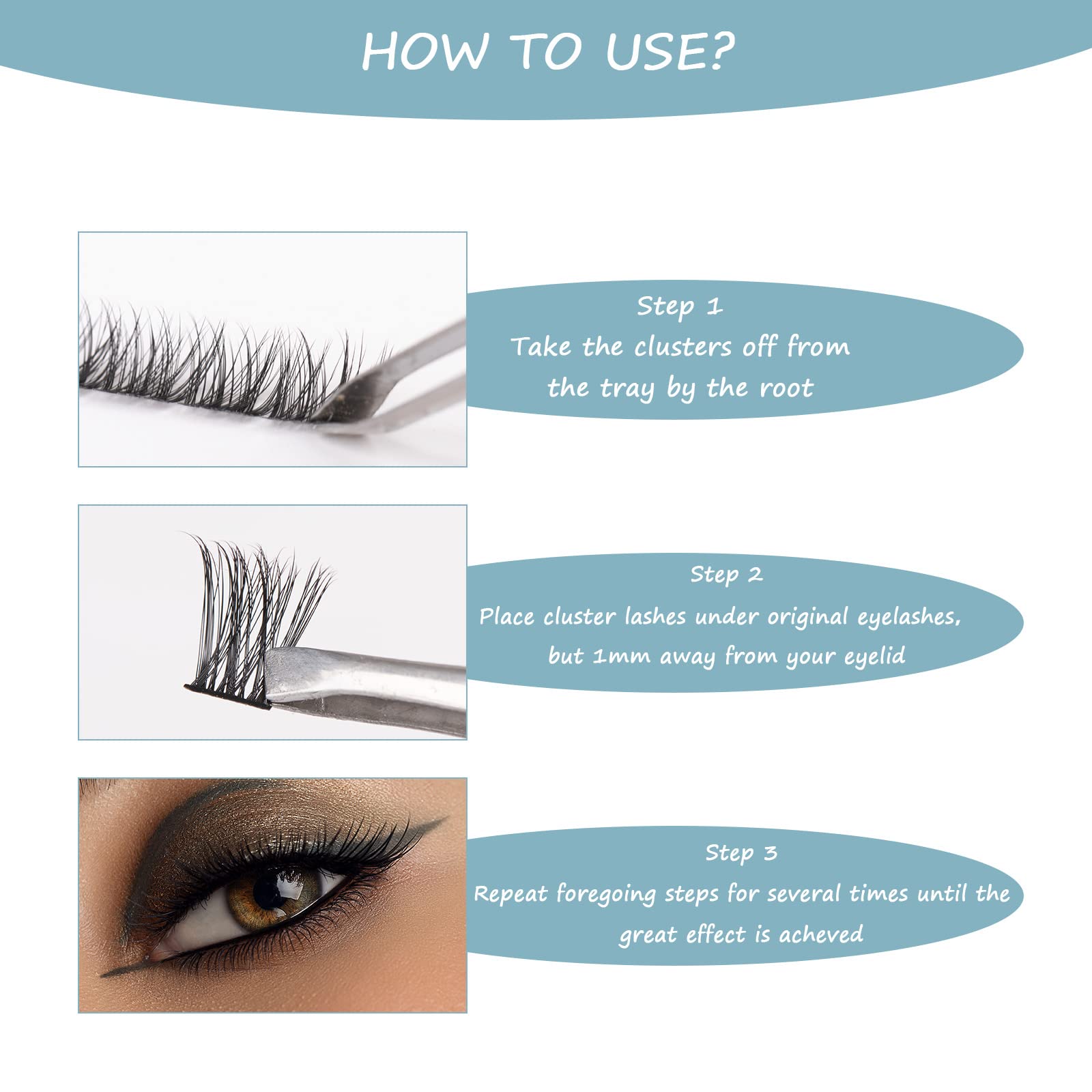 HOW TO USE?

Step 1
Take the clusters off from the tray by the root

Step 2
Place cluster lashes under original eyelashes, but 1mm away from your eyelid

Step 3
Repeat foregoing steps for several times until the great effect is acheved