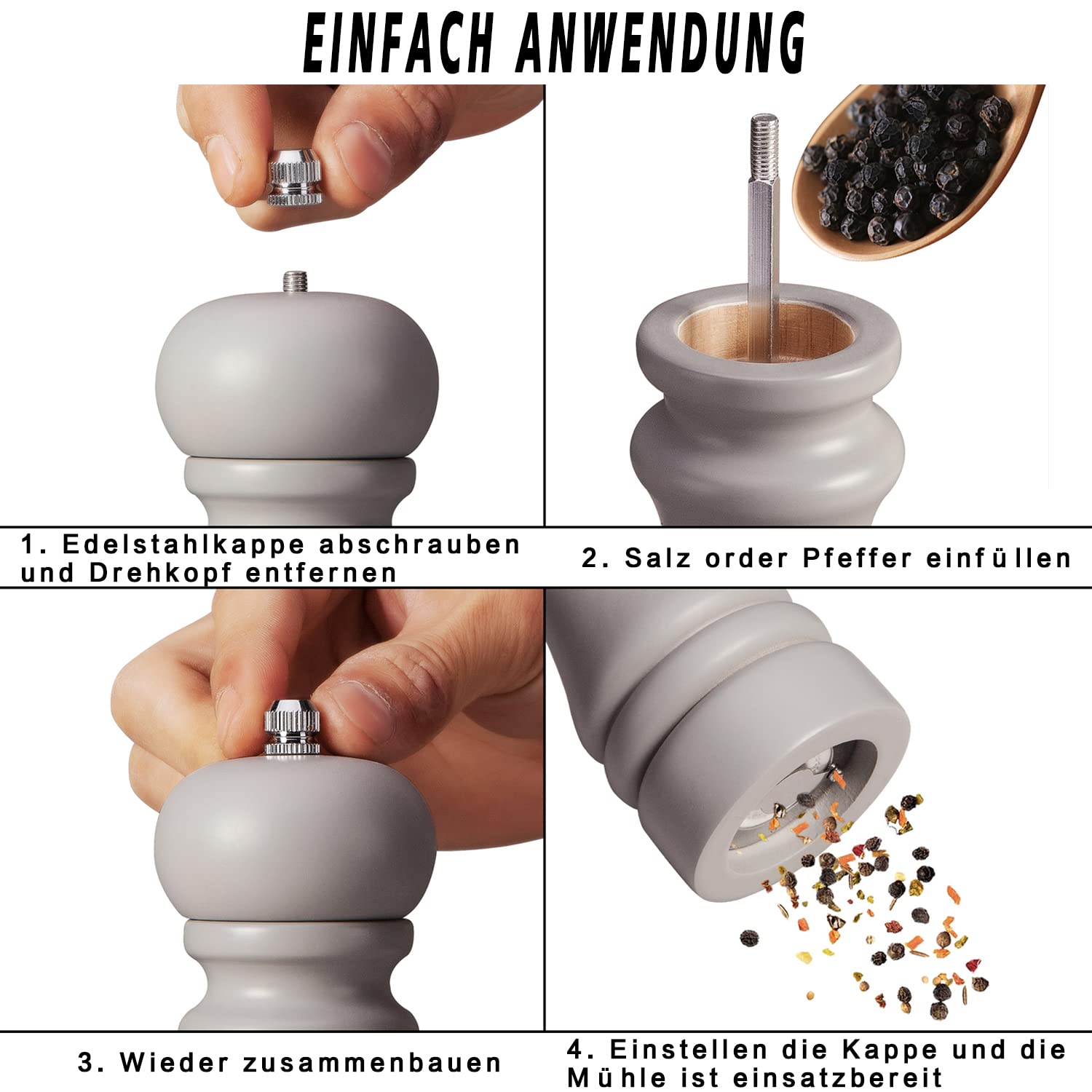 EINFACH ANWENDUNG

1. Edelstahlkappe abschrauben und Drehkopf entfernen

2. Salz order Pfeffer einfüllen

3. Wieder zusammenbauen

4. Einstellen die Kappe und die Mühle ist einsatzbereit