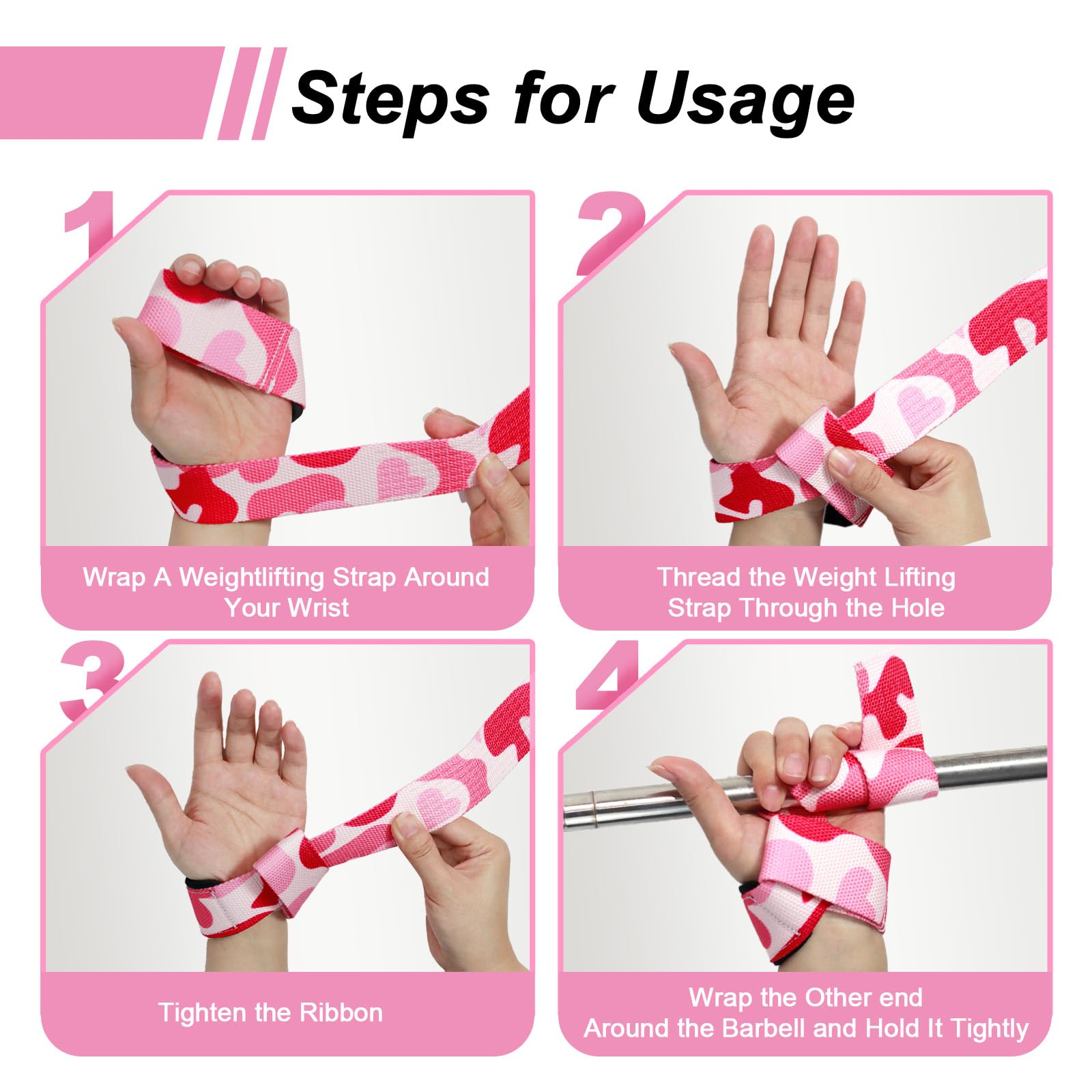 Steps for Usage

1

Wrap A Weightlifting Strap Around Your Wrist

2

Thread the Weight Lifting Strap Through the Hole

3

Tighten the Ribbon

4

Wrap the Other end Around the Barbell and Hold It Tightly