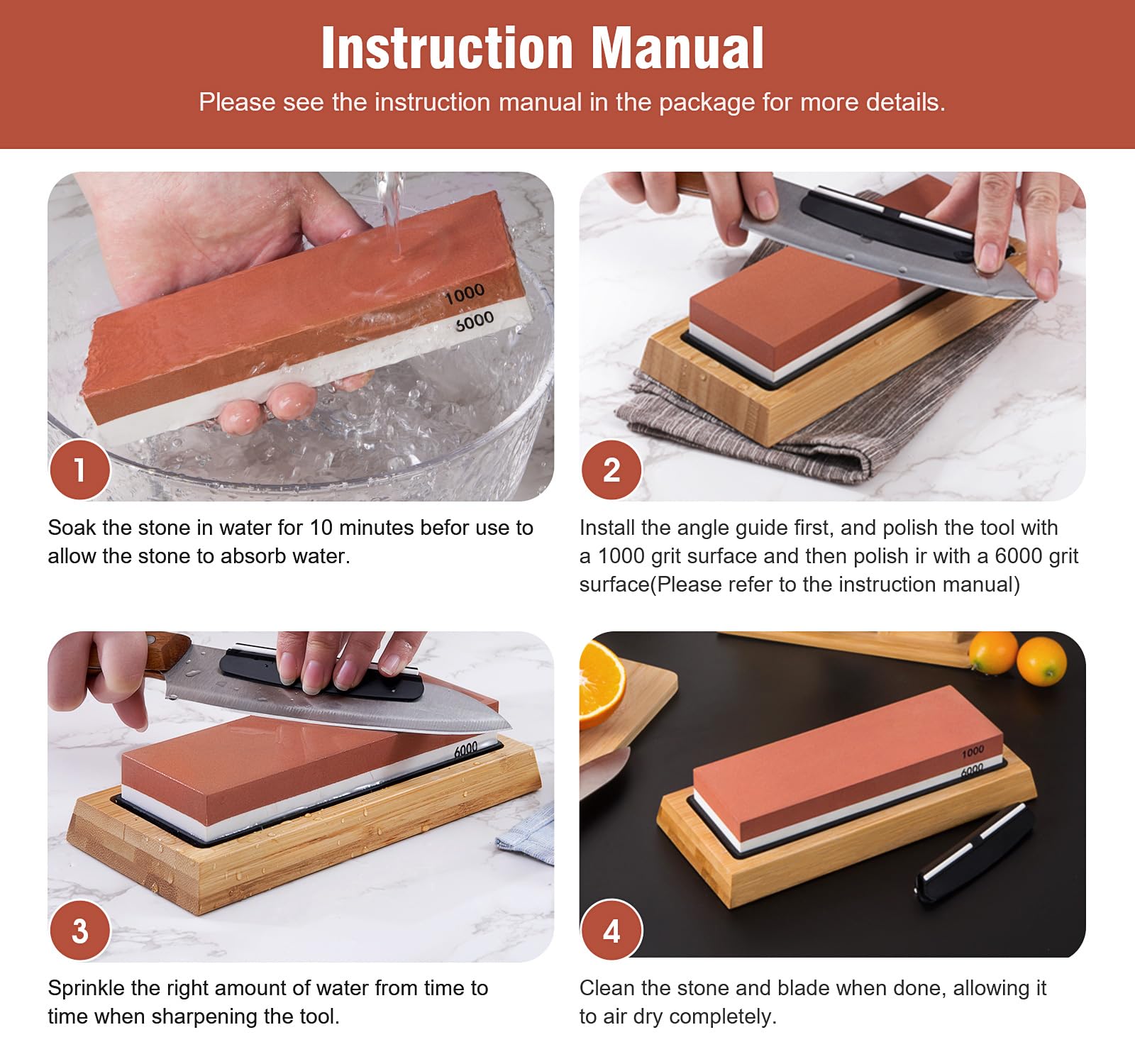 Instruction Manual

Please see the instruction manual in the package for more details.

1000
6000

1

Soak the stone in water for 10 minutes befor use to allow the stone to absorb water.

2

Install the angle guide first, and polish the tool with a 1000 grit surface and then polish ir with a 6000 grit surface(Please refer to the instruction manual)

6000

3

Sprinkle the right amount of water from time to time when sharpening the tool.

1000
6000

4

Clean the stone and blade when done, allowing it to air dry completely.