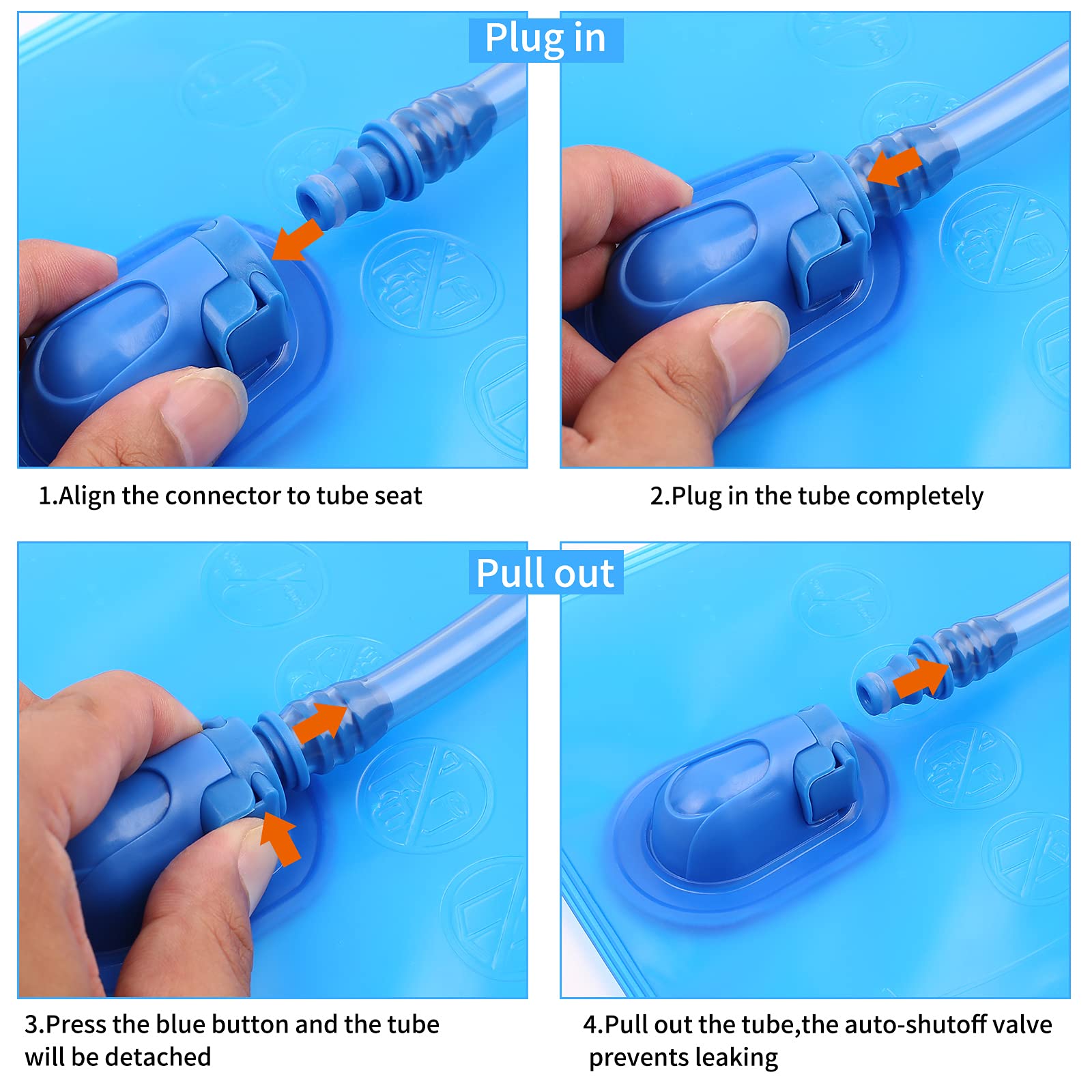 Plug in

1.Align the connector to tube seat

2.Plug in the tube completely

Pull out

3.Press the blue button and the tube will be detached

4.Pull out the tube,the auto-shutoff valve prevents leaking