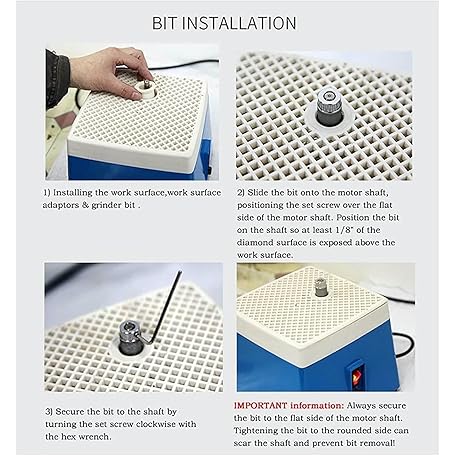 BIT INSTALLATION

1) Installing the work surface,work surface adaptors & grinder bit .

2) Slide the bit onto the motor shaft, positioning the set screw over the flat side of the motor shaft. Position the bit on the shaft so at least 1/8" of the diamond surface is exposed above the work surface.

3) Secure the bit to the shaft by turning the set screw clockwise with the hex wrench.

IMPORTANT information: Always secure the bit to the flat side of the motor shaft. Tightening the bit to the rounded side can scar the shaft and prevent bit removal!