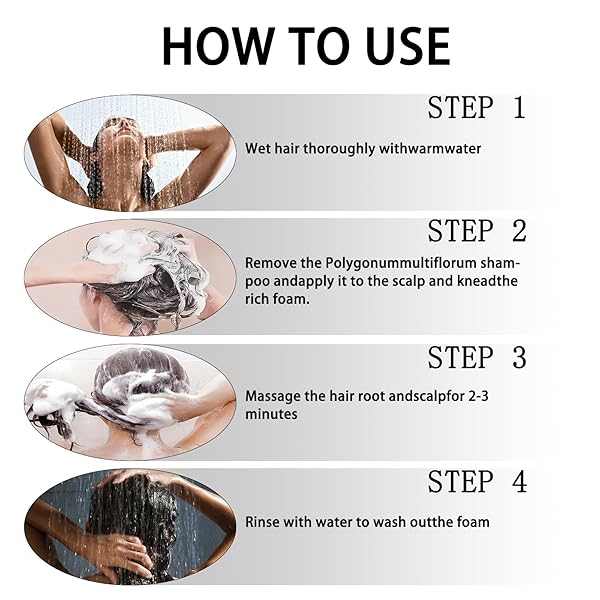 HOW TO USE

STEP 1

Wet hair thoroughly withwarmwater

STEP 2

Remove the Polygonummultiflorum shampoo andapply it to the scalp and kneadthe rich foam.

STEP 3

Massage the hair root andscalpfor 2-3 minutes

STEP 4

Rinse with water to wash outthe foam