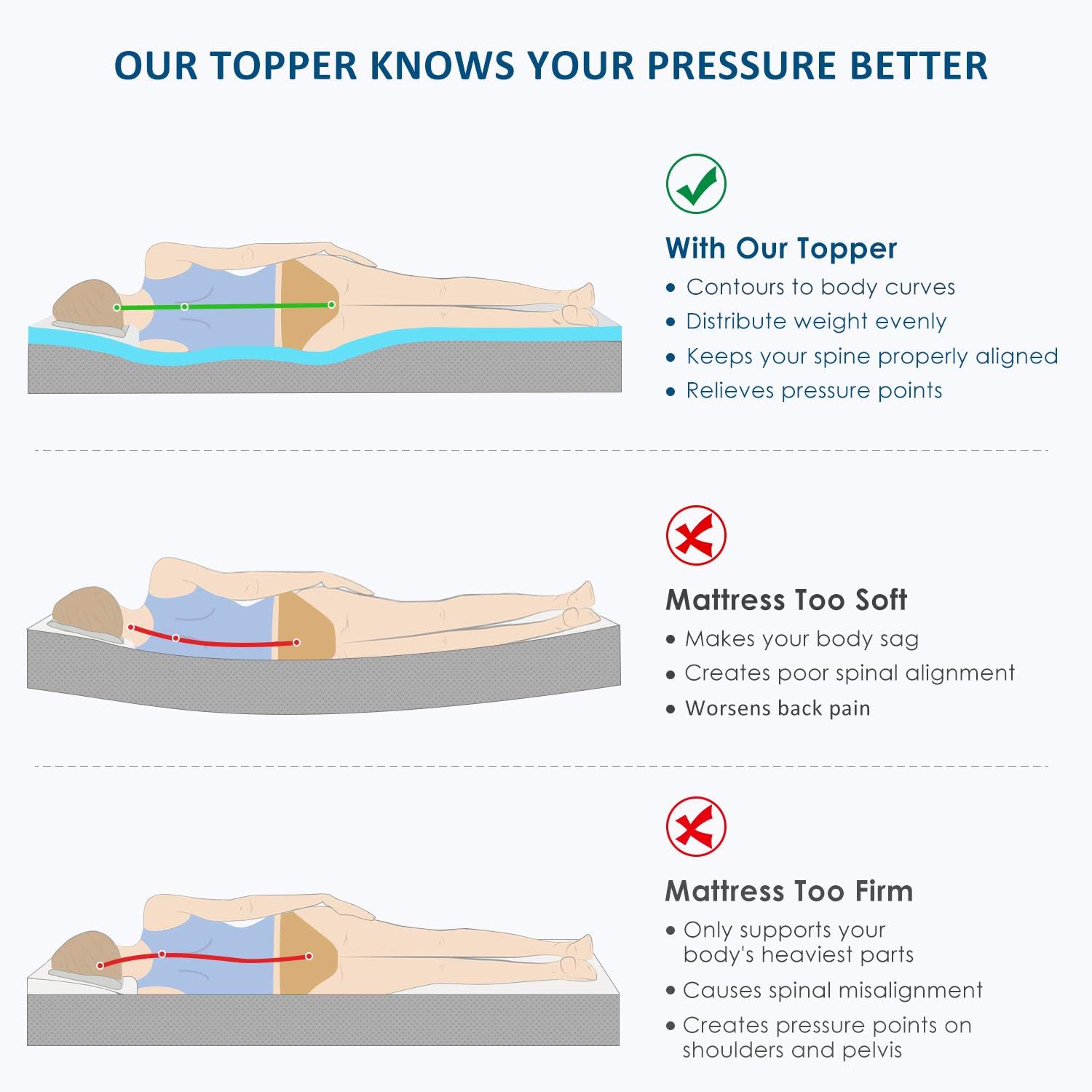 OUR TOPPER KNOWS YOUR PRESSURE BETTER

With Our Topper
• Contours to body curves
• Distribute weight evenly
• Keeps your spine properly aligned
• Relieves pressure points

Mattress Too Soft
• Makes your body sag
• Creates poor spinal alignment
• Worsens back pain

Mattress Too Firm
• Only supports your body's heaviest parts
• Causes spinal misalignment
• Creates pressure points on shoulders and pelvis