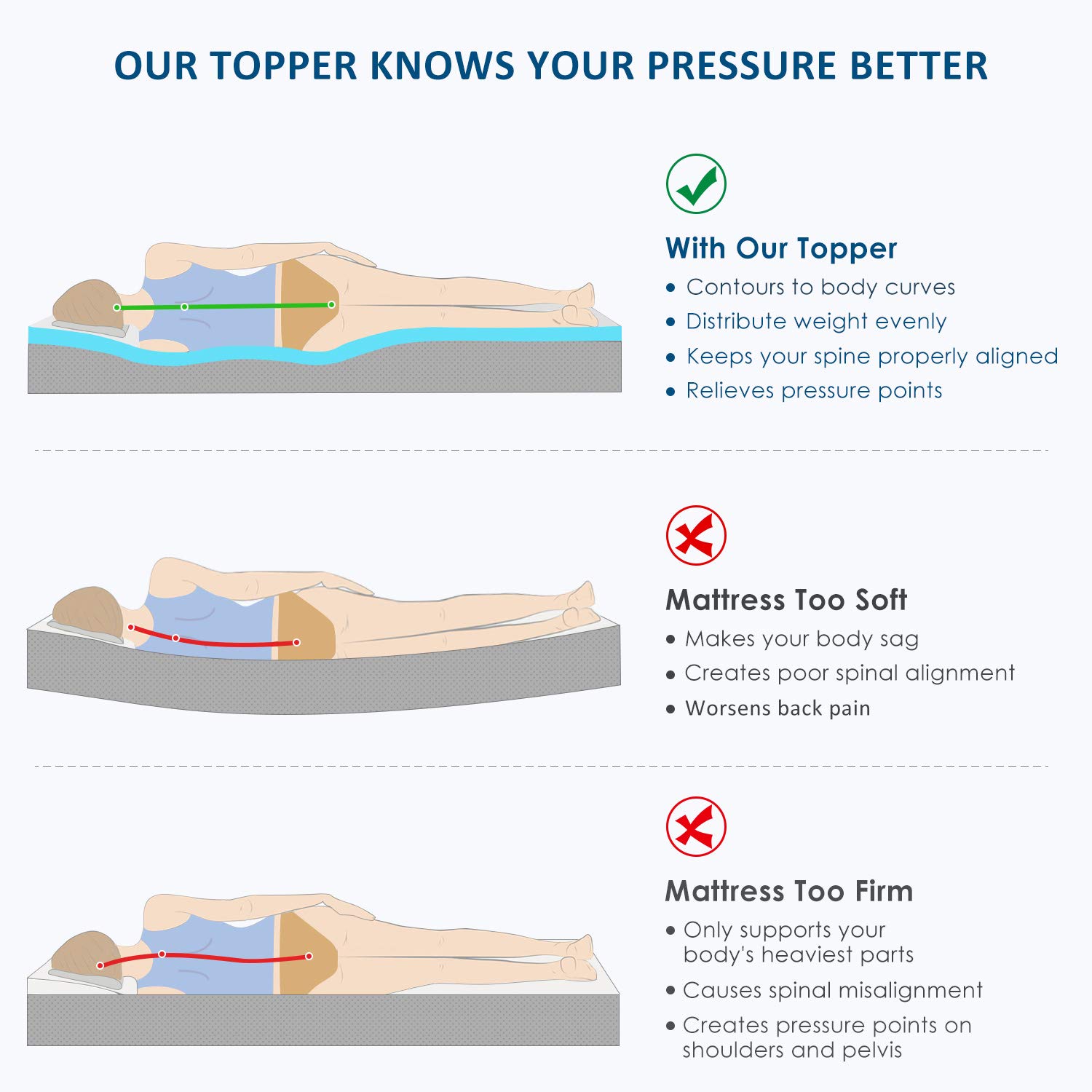 OUR TOPPER KNOWS YOUR PRESSURE BETTER

With Our Topper
• Contours to body curves
• Distribute weight evenly
• Keeps your spine properly aligned
• Relieves pressure points

Mattress Too Soft
• Makes your body sag
• Creates poor spinal alignment
• Worsens back pain

Mattress Too Firm
• Only supports your body's heaviest parts
• Causes spinal misalignment
• Creates pressure points on shoulders and pelvis