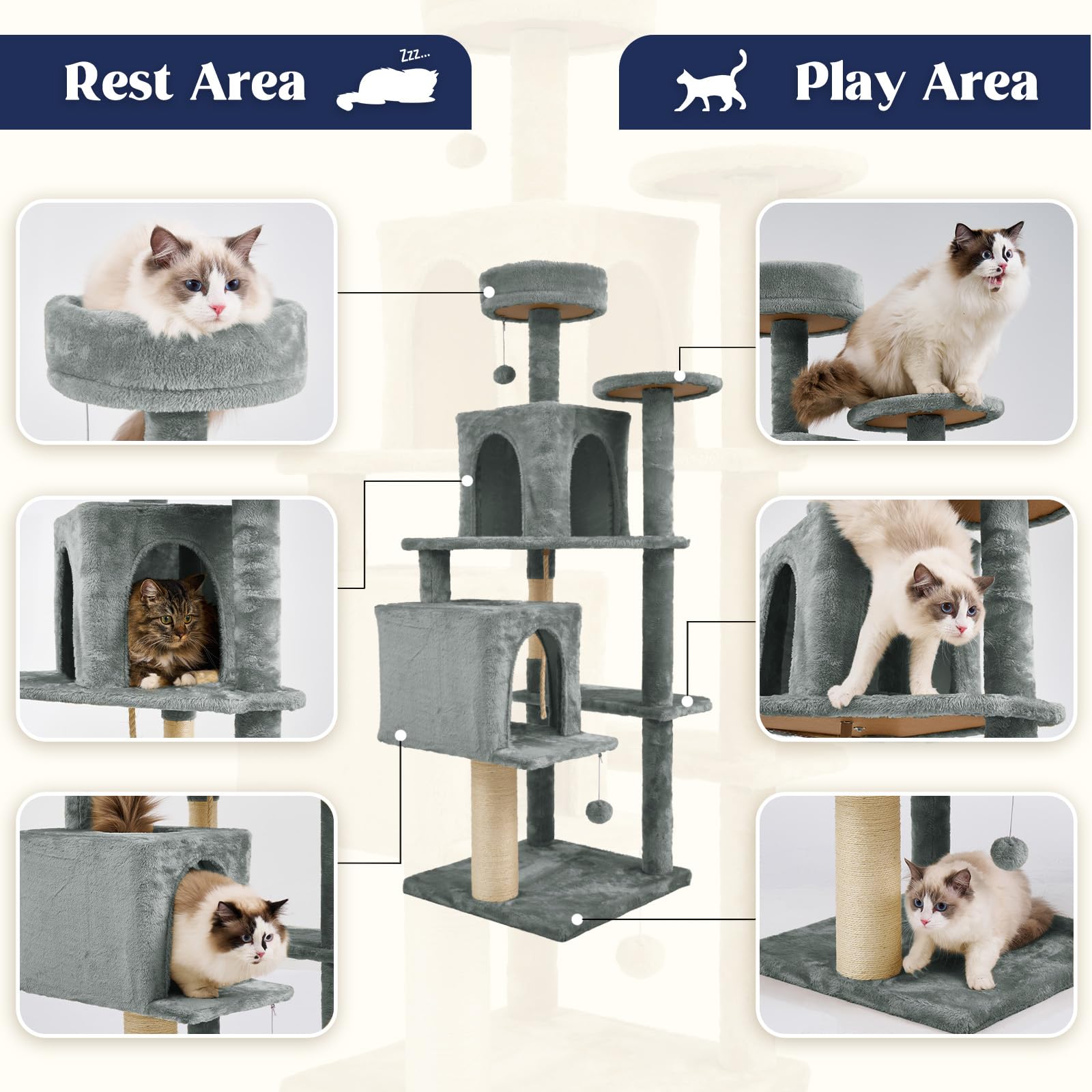 Rest Area

Zzz...

Play Area