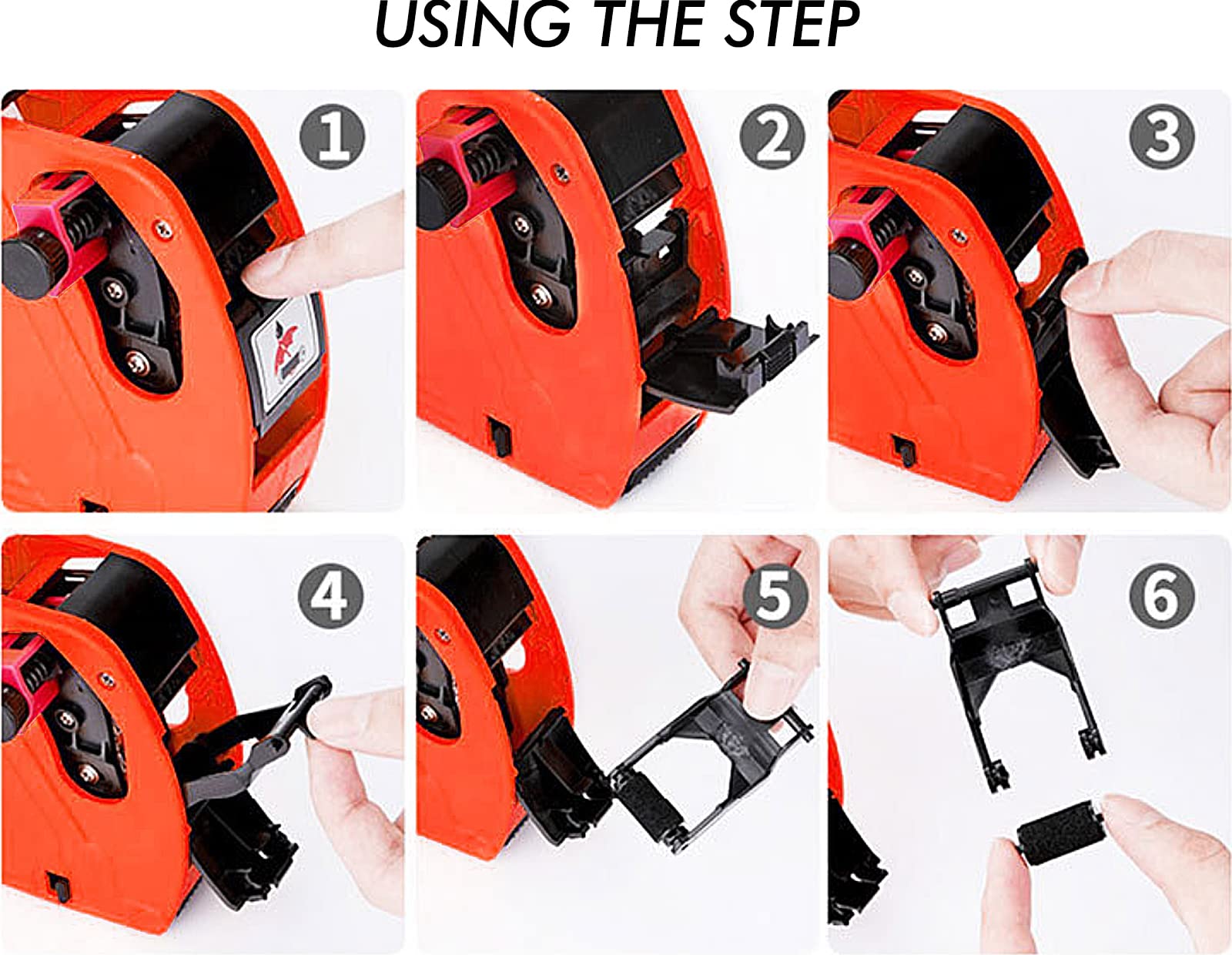 USING THE STEP

1

2

3

4

5

6