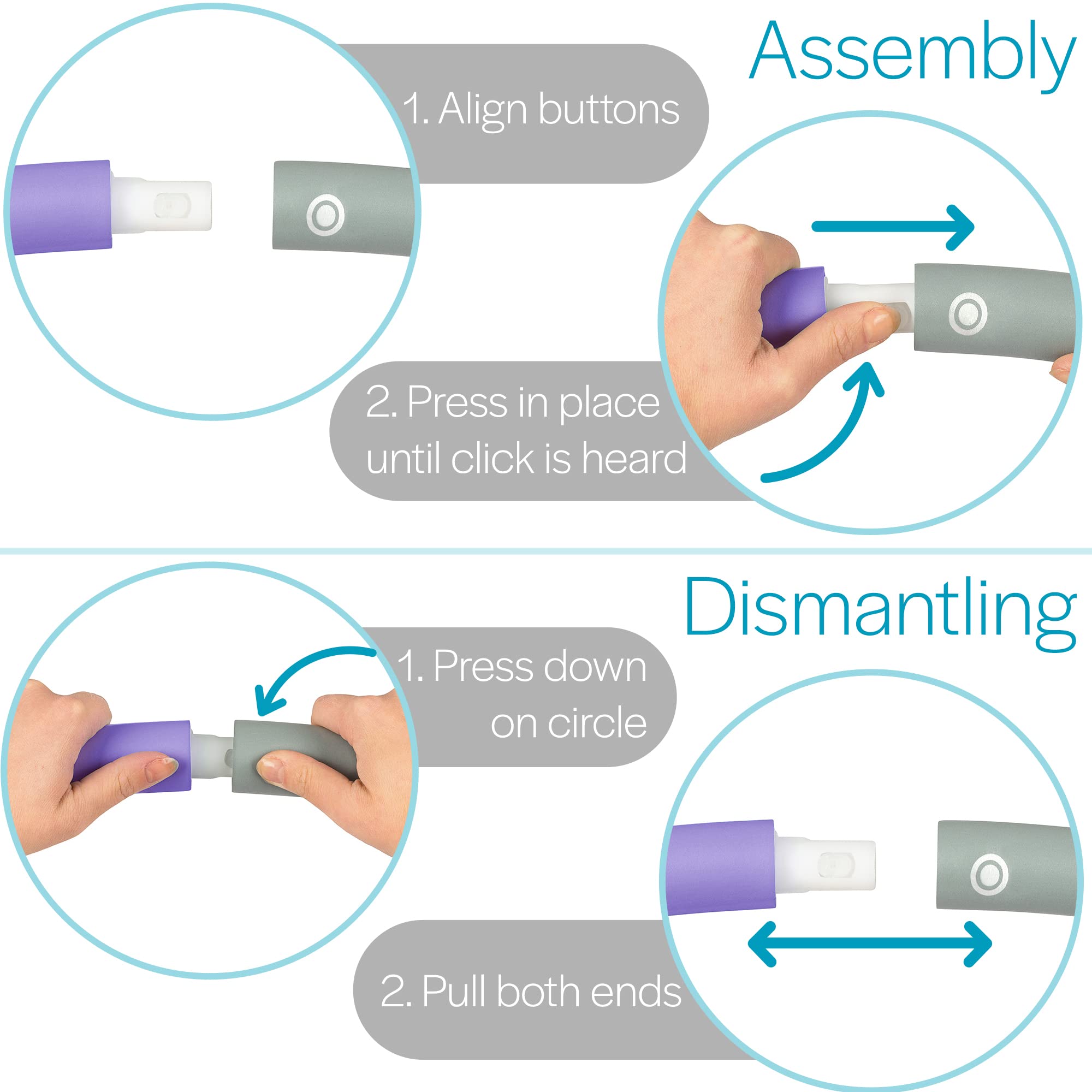 Assembly

1. Align buttons

2. Press in place until click is heard

Dismantling

1. Press down on circle

2. Pull both ends