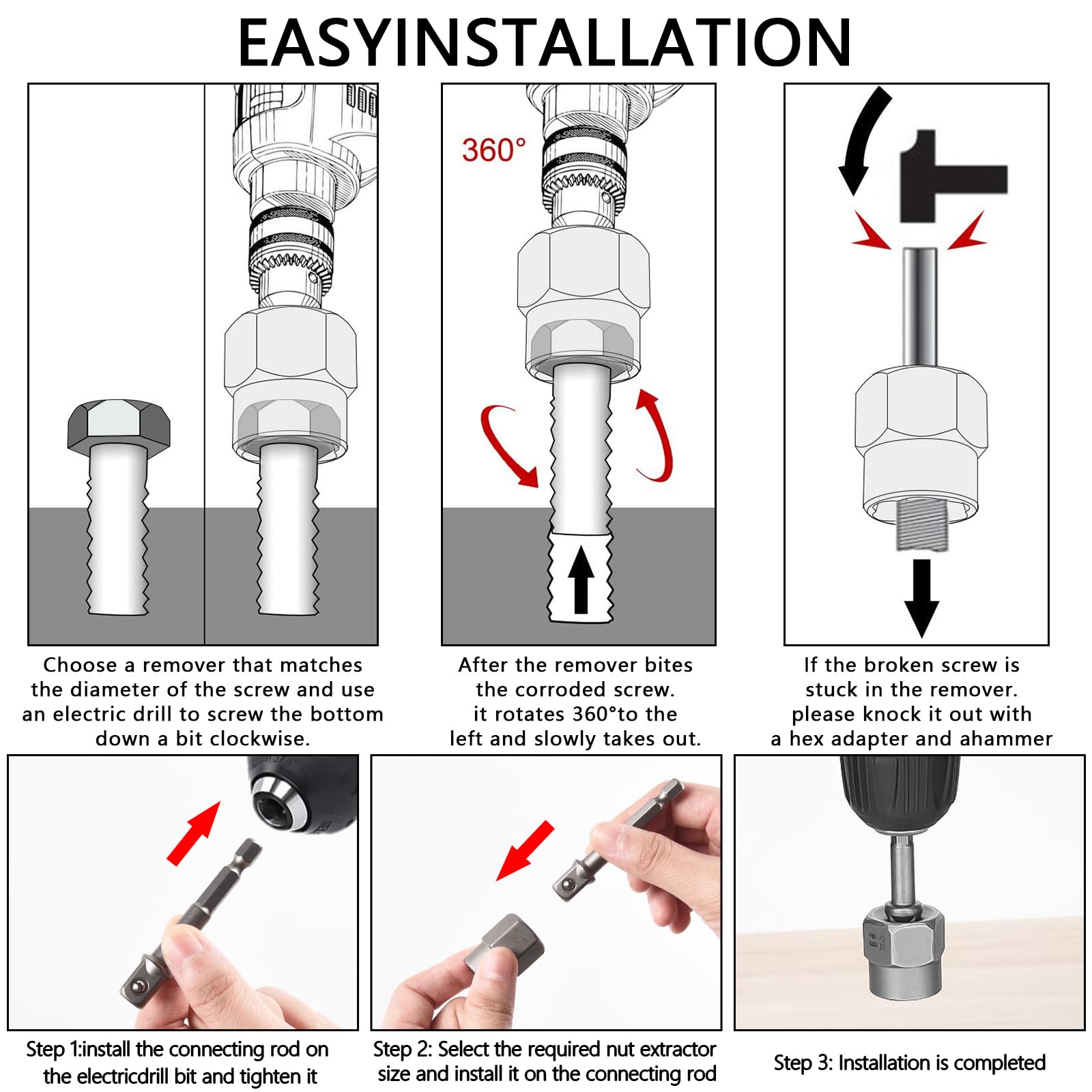 EASYINSTALLATION

360°

Choose a remover that matches the diameter of the screw and use an electric drill to screw the bottom down a bit clockwise.

After the remover bites the corroded screw. it rotates 360°to the left and slowly takes out.

If the broken screw is stuck in the remover. please knock it out with a hex adapter and ahammer

Step 1:install the connecting rod on the electricdrill bit and tighten it

Step 2: Select the required nut extractor size and install it on the connecting rod

Step 3: Installation is completed