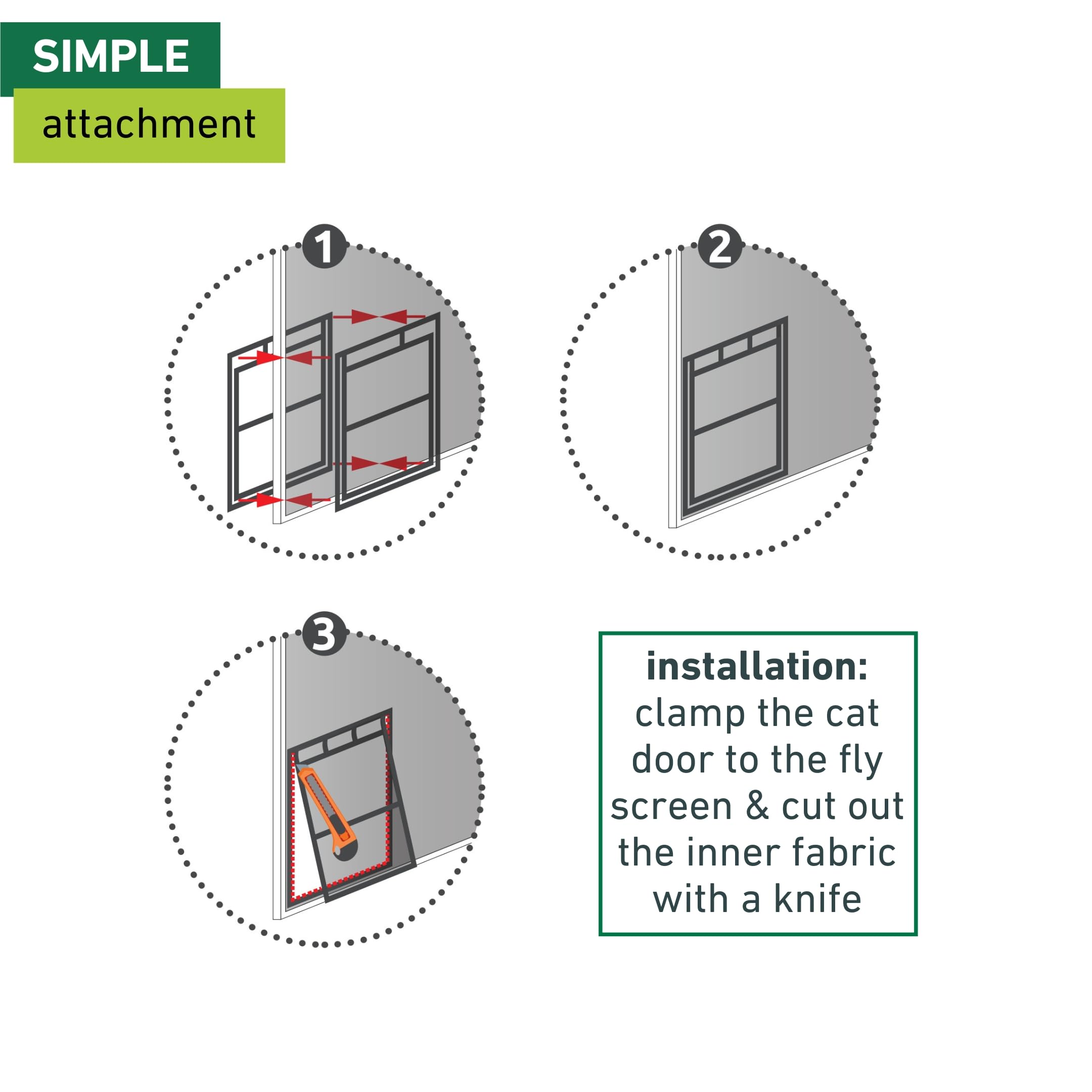 SIMPLE
attachment

1

2

3

installation:
clamp the cat door to the fly screen & cut out the inner fabric with a knife