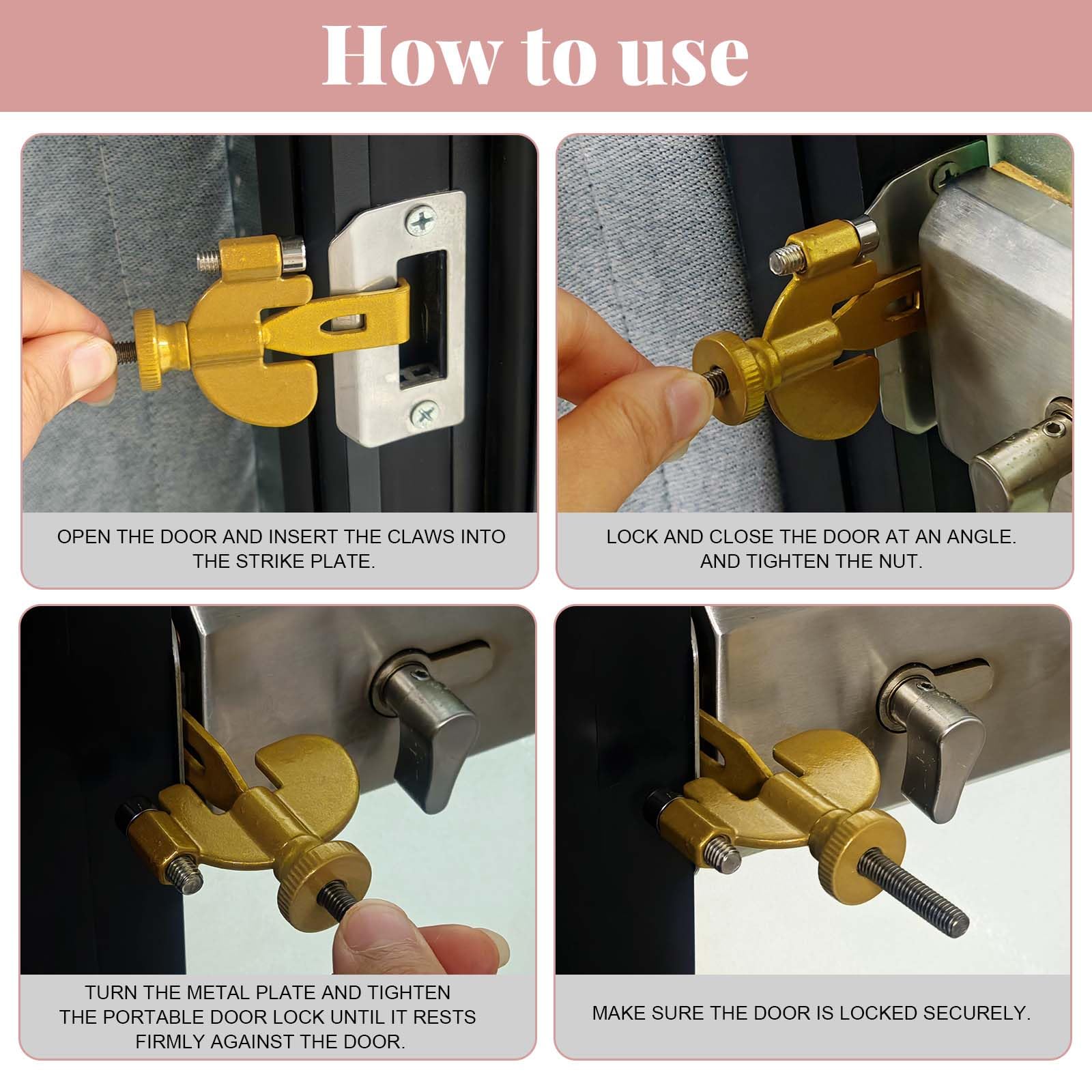 How to use

OPEN THE DOOR AND INSERT THE CLAWS INTO THE STRIKE PLATE.

LOCK AND CLOSE THE DOOR AT AN ANGLE. AND TIGHTEN THE NUT.

TURN THE METAL PLATE AND TIGHTEN THE PORTABLE DOOR LOCK UNTIL IT RESTS FIRMLY AGAINST THE DOOR.

MAKE SURE THE DOOR IS LOCKED SECURELY.