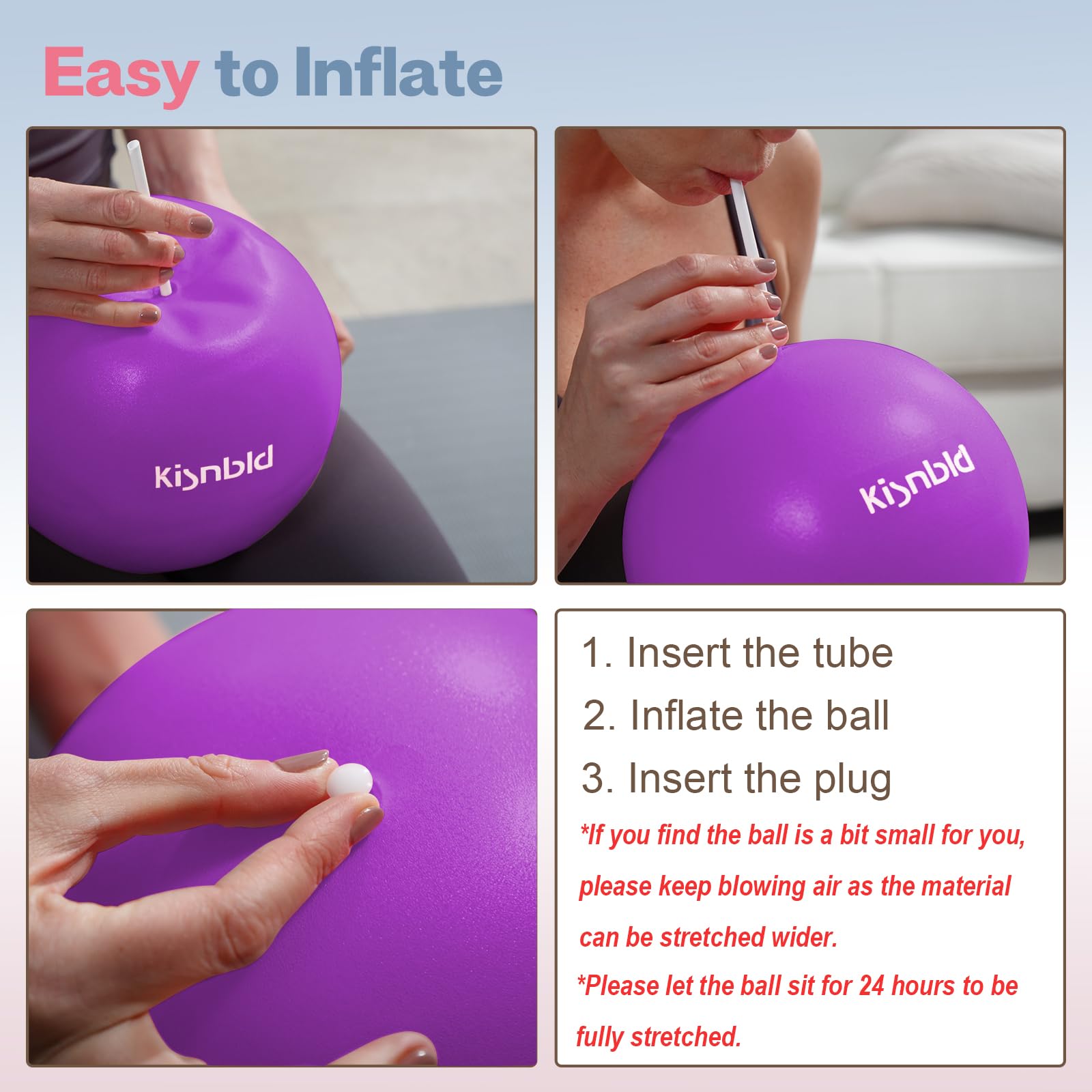 Easy to Inflate

kisnbld

kisnbld

1. Insert the tube
2. Inflate the ball
3. Insert the plug

*If you find the ball is a bit small for you, please keep blowing air as the material can be stretched wider.

*Please let the ball sit for 24 hours to be fully stretched.