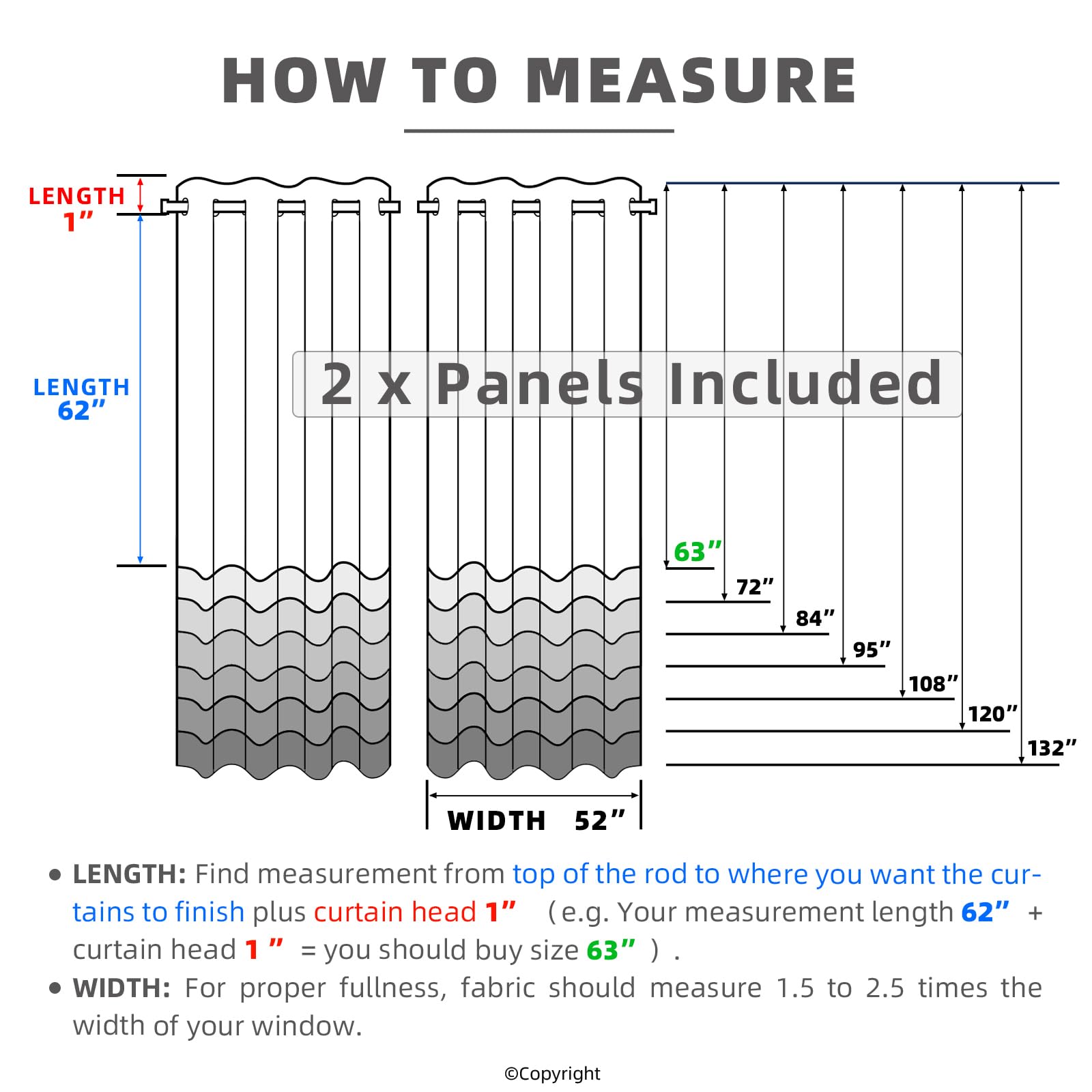 HOW TO MEASURE

LENGTH
1”

LENGTH
62”

2 x Panels Included

63”
72”
84”
95”
108”
120”
132”

WIDTH 52”

• LENGTH: Find measurement from top of the rod to where you want the curtains to finish plus curtain head 1” (e.g. Your measurement length 62” + curtain head 1 ” = you should buy size 63” ) .

• WIDTH: For proper fullness, fabric should measure 1.5 to 2.5 times the width of your window.

©Copyright