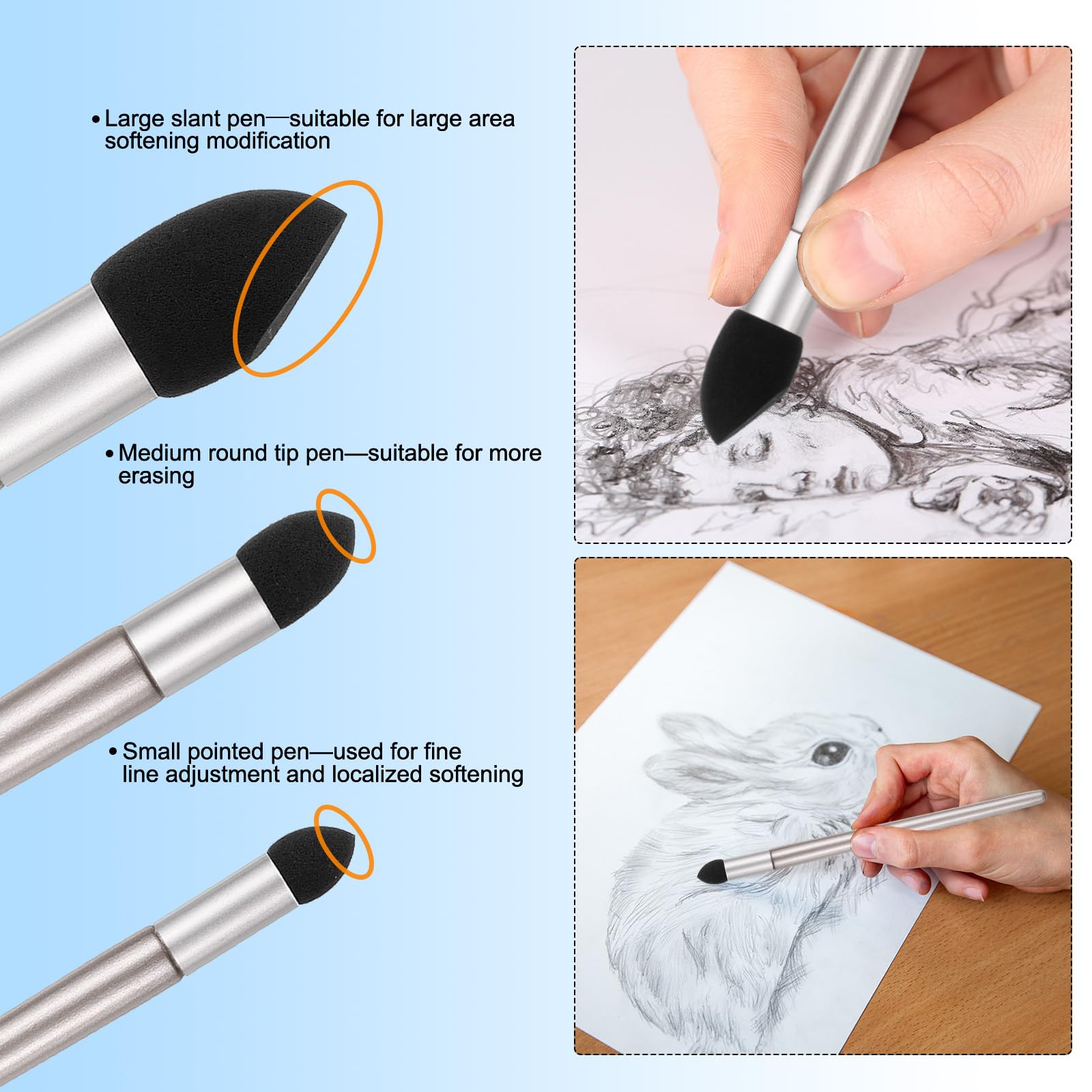 • Large slant pen—suitable for large area softening modification

• Medium round tip pen—suitable for more erasing

• Small pointed pen—used for fine line adjustment and localized softening