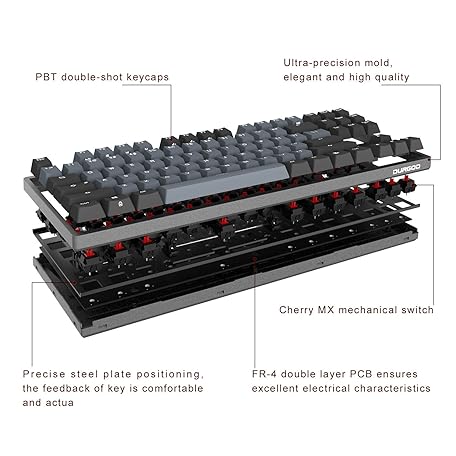 PBT double-shot keycaps

Ultra-precision mold, elegant and high quality

DURGOD

Cherry MX mechanical switch

Precise steel plate positioning, the feedback of key is comfortable and actua

FR-4 double layer PCB ensures excellent electrical characteristics