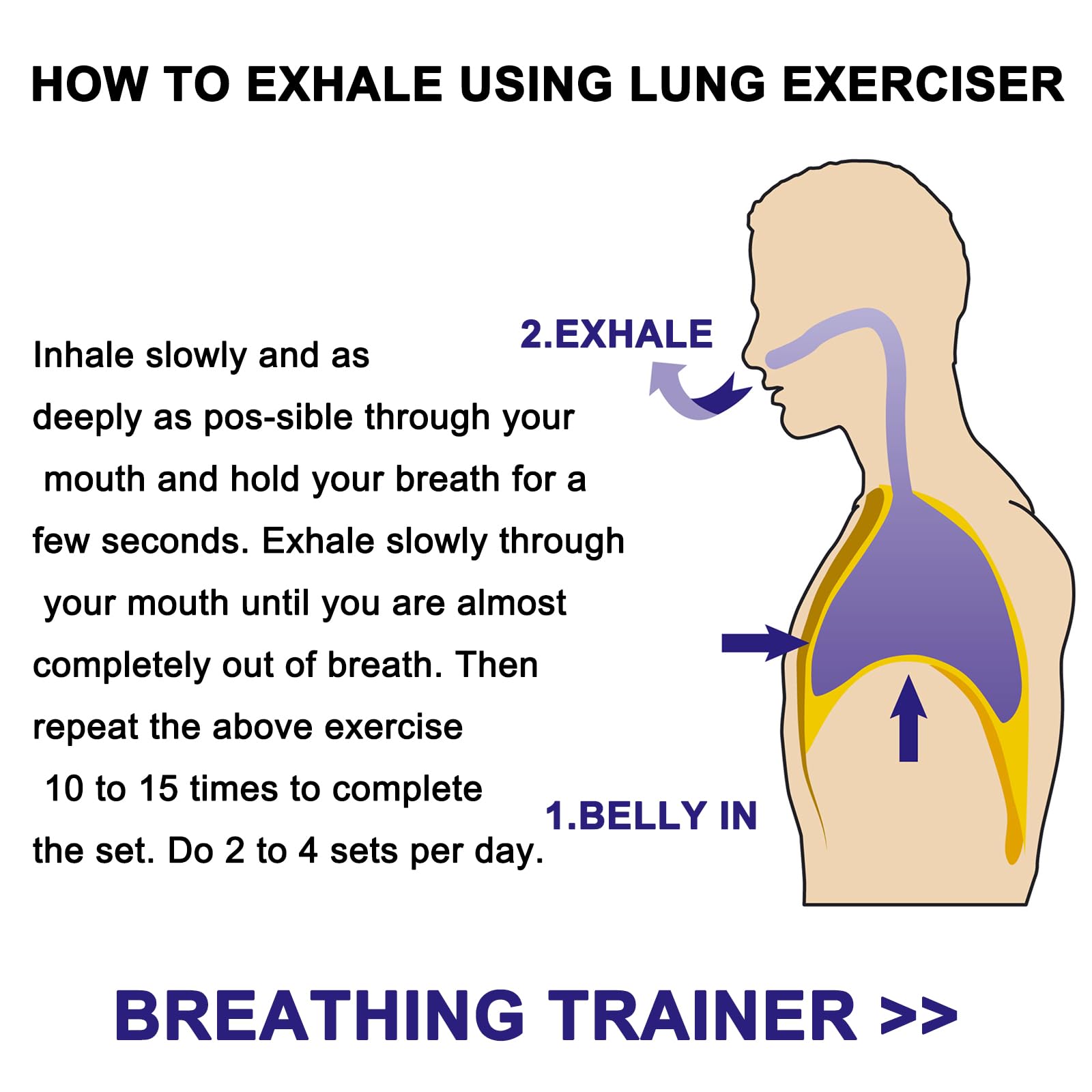 HOW TO EXHALE USING LUNG EXERCISER

Inhale slowly and as deeply as pos-sible through your mouth and hold your breath for a few seconds. Exhale slowly through your mouth until you are almost completely out of breath. Then repeat the above exercise 10 to 15 times to complete the set. Do 2 to 4 sets per day.

2.EXHALE

1.BELLY IN

BREATHING TRAINER >>