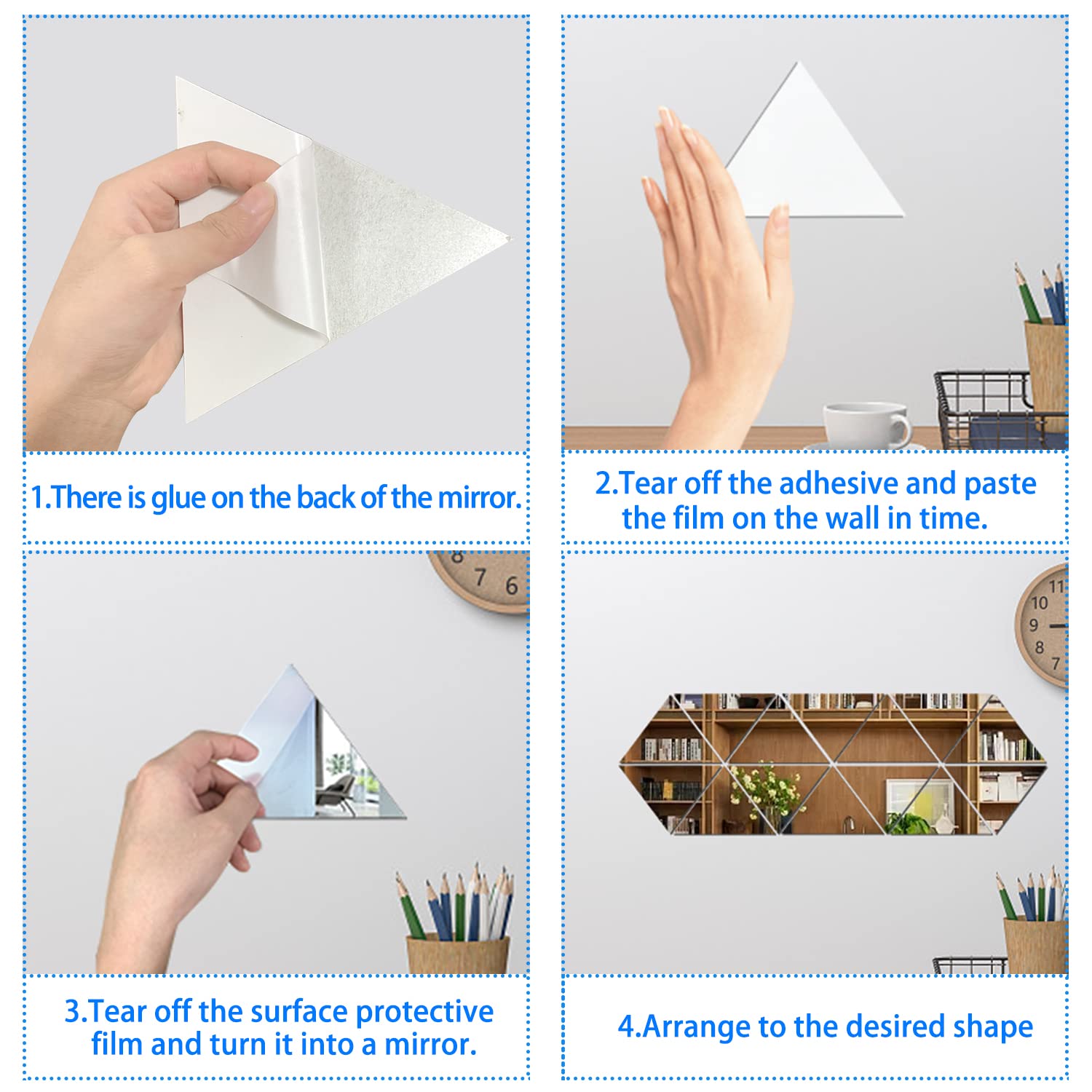 1.There is glue on the back of the mirror.

2.Tear off the adhesive and paste the film on the wall in time.

8 7 6

11 10 9 8 7

3.Tear off the surface protective film and turn it into a mirror.

4.Arrange to the desired shape