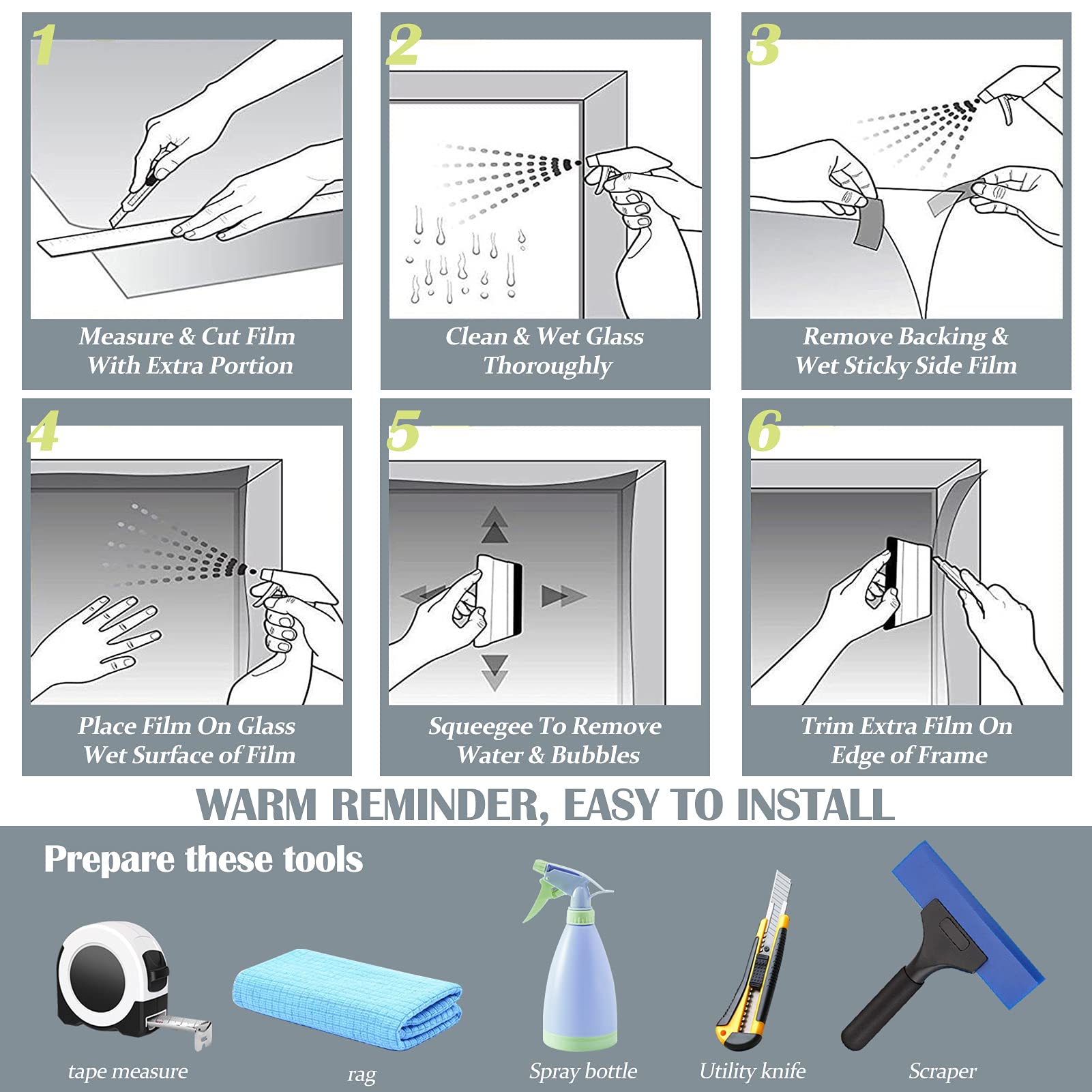 1
Measure & Cut Film With Extra Portion

2
Clean & Wet Glass Thoroughly

3
Remove Backing & Wet Sticky Side Film

4
Place Film On Glass Wet Surface of Film

5
Squeegee To Remove Water & Bubbles

6
Trim Extra Film On Edge of Frame

WARM REMINDER, EASY TO INSTALL

Prepare these tools

tape measure

rag

Spray bottle

Utility knife

Scraper