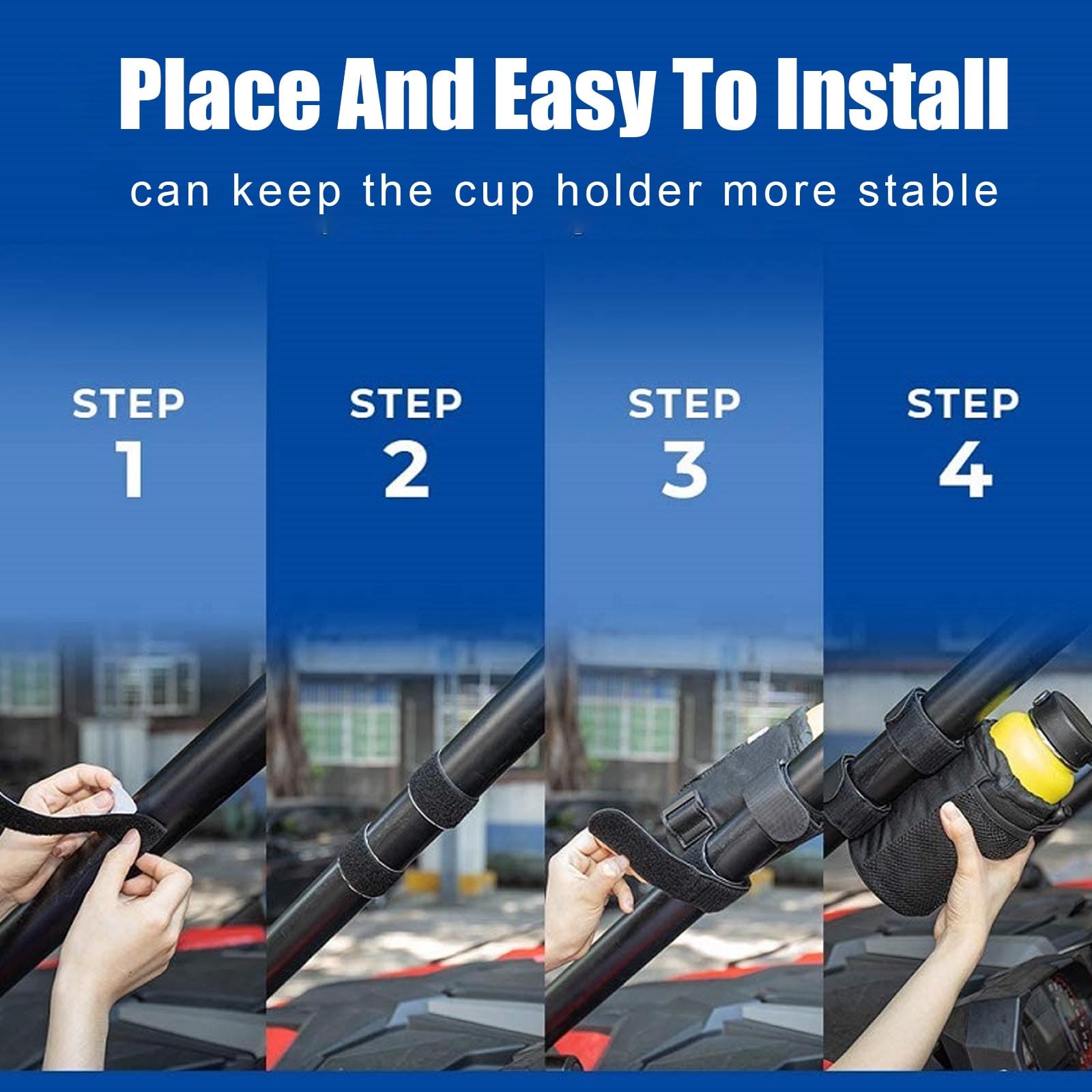 Place And Easy To Install

can keep the cup holder more stable

STEP 1

STEP 2

STEP 3

STEP 4