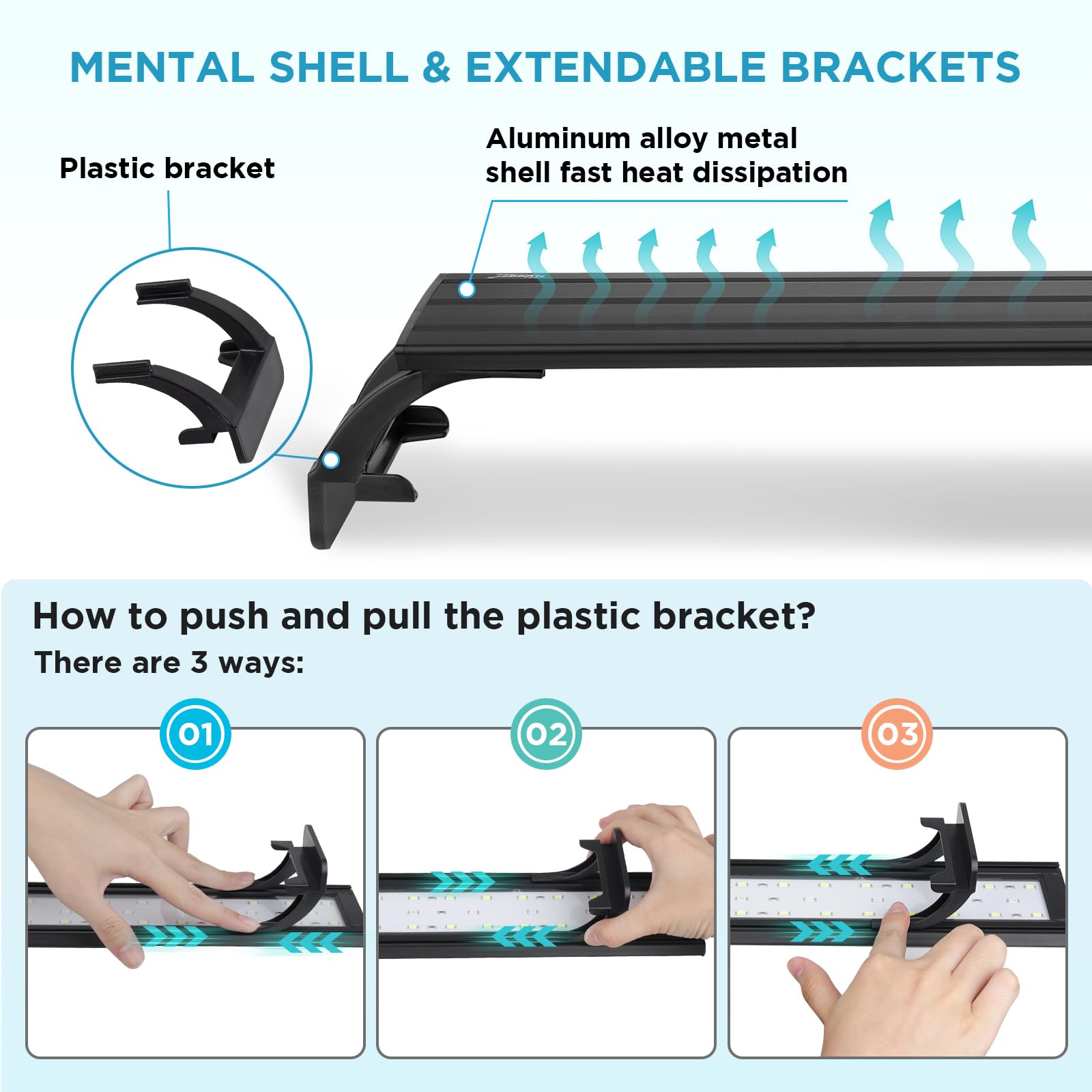 MENTAL SHELL & EXTENDABLE BRACKETS

Plastic bracket

Aluminum alloy metal shell fast heat dissipation

How to push and pull the plastic bracket?

There are 3 ways:

01

02

03